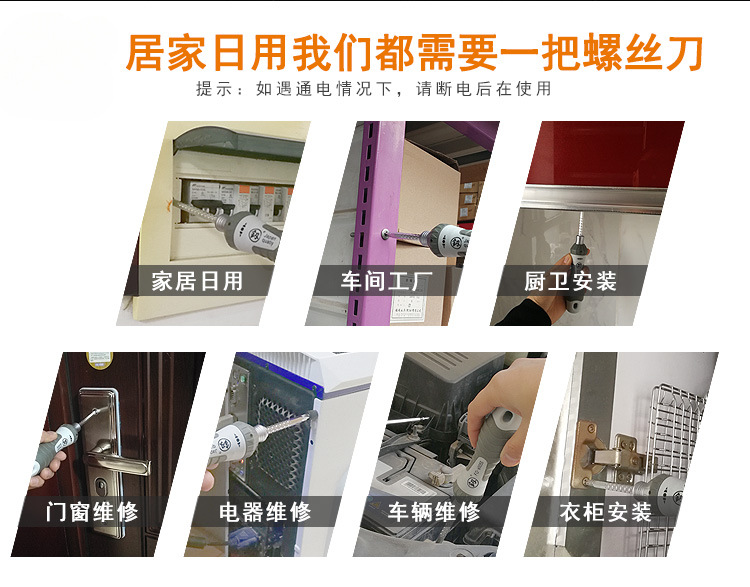 居家日用我们都需要一把螺丝刀

提示：如遇通电情况下，请断电后在使用

家居日用

车间工厂

厨卫安装

门窗维修

电器维修

车辆维修

衣柜安装