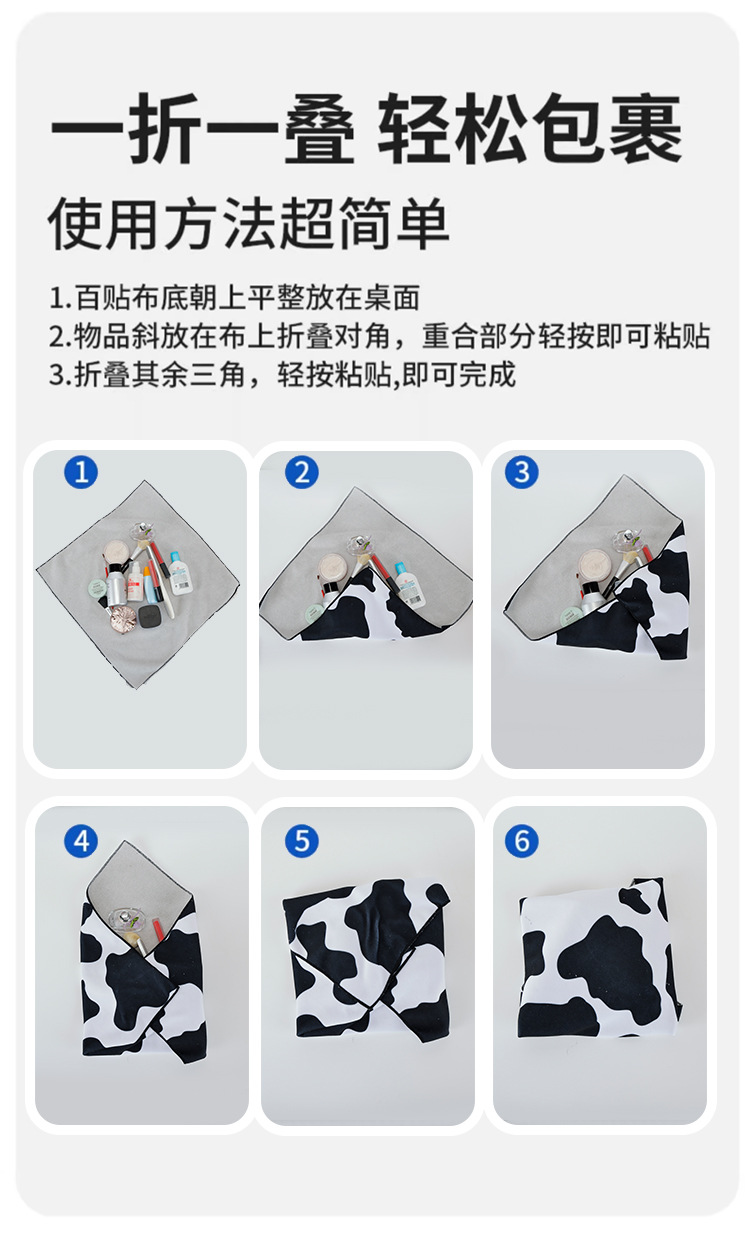 一折一叠 轻松包裹

使用方法超简单

1.百贴布底朝上平整放在桌面
2.物品斜放在布上折叠对角，重合部分轻按即可粘贴
3.折叠其余三角，轻按粘贴,即可完成

1

2

3

4

5

6