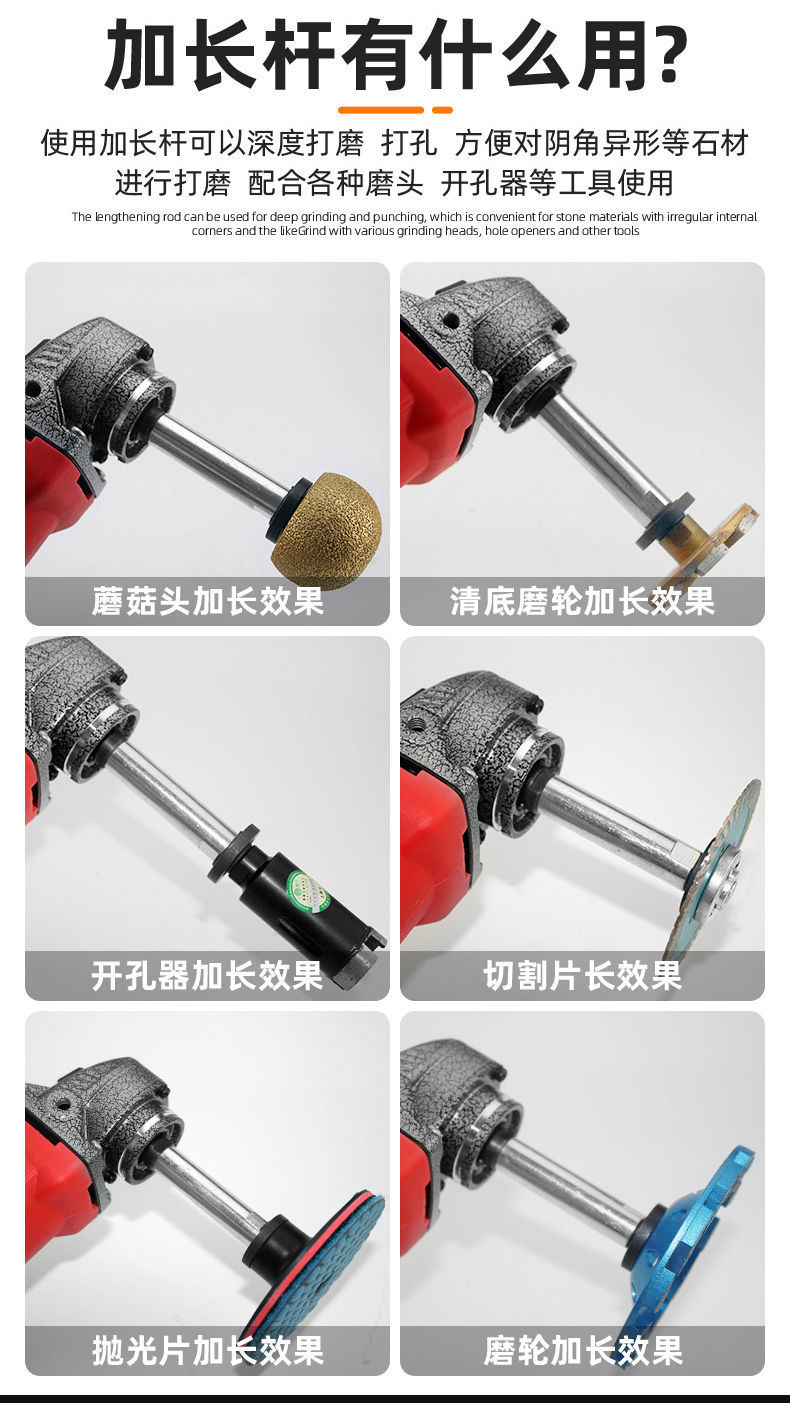 加长杆有什么用?

使用加长杆可以深度打磨 打孔 方便对阴角异形等石材进行打磨 配合各种磨头 开孔器等工具使用

The lengthening rod can be used for deep grinding and punching, which is convenient for stone materials with irregular internal corners and the likeGrind with various grinding heads, hole openers and other tools

蘑菇头加长效果

清底磨轮加长效果

开孔器加长效果

切割片长效果

抛光片加长效果

磨轮加长效果