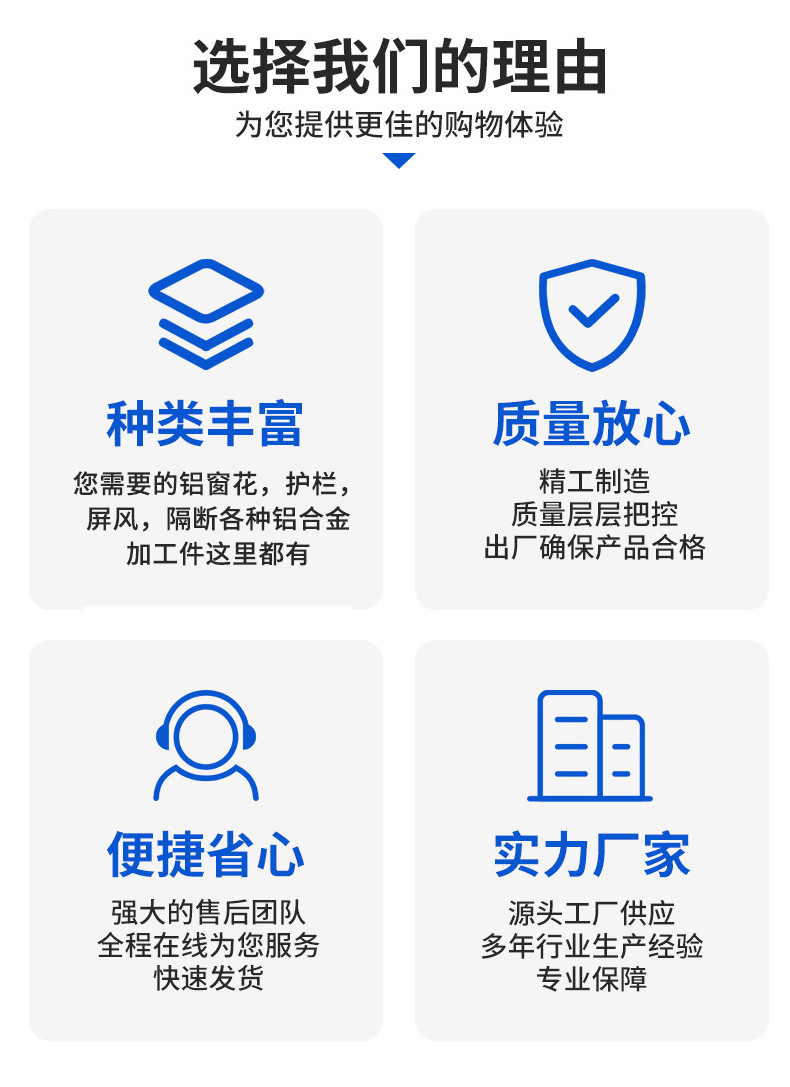 选择我们的理由

为您提供更佳的购物体验

种类丰富

您需要的铝窗花，护栏，屏风，隔断各种铝合金加工件这里都有

质量放心

精工制造
质量层层把控
出厂确保产品合格

便捷省心

强大的售后团队
全程在线为您服务
快速发货

实力厂家

源头工厂供应
多年行业生产经验
专业保障