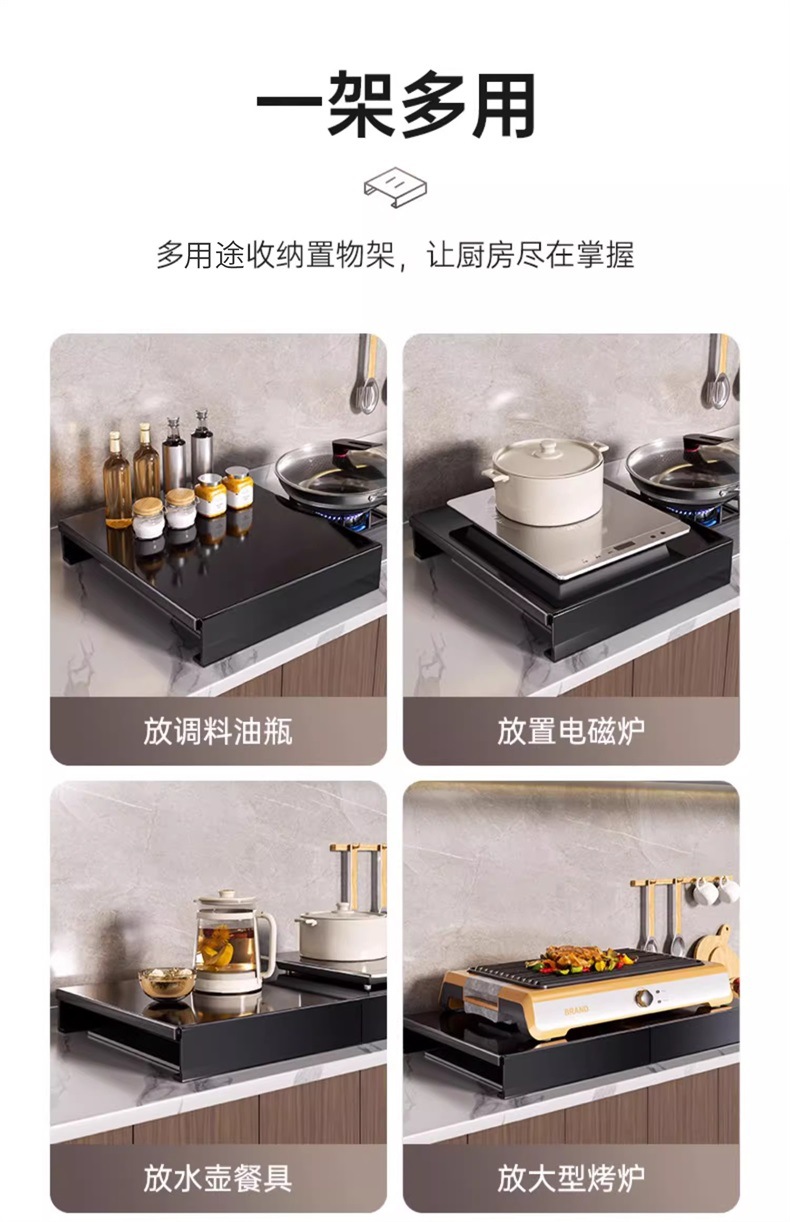 一架多用

多用途收纳置物架，让厨房尽在掌握

放调料油瓶

放置电磁炉

放水壶餐具

BRAND

放大型烤炉