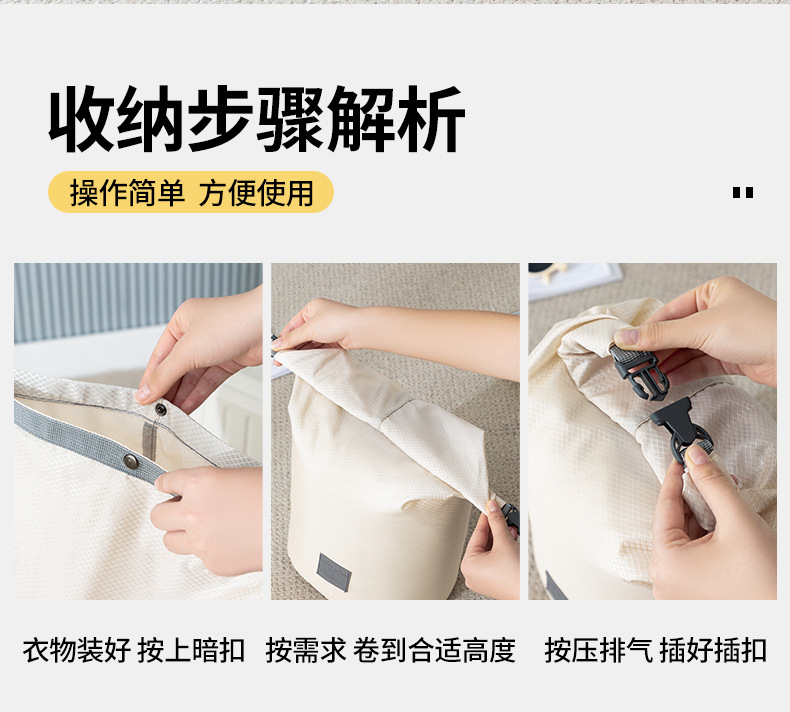 收纳步骤解析

操作简单 方便使用

衣物装好 按上暗扣

按需求 卷到合适高度

按压排气 插好插扣