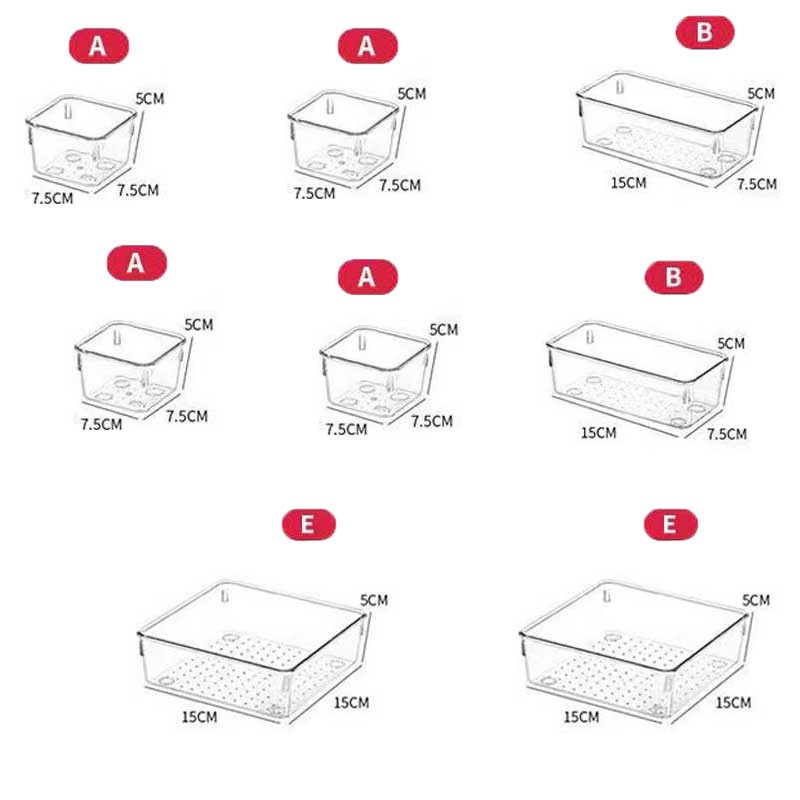 A
5CM
7.5CM
7.5CM

A
5CM
7.5CM
7.5CM

B
5CM
15CM
7.5CM

A
5CM
7.5CM
7.5CM

A
5CM
7.5CM
7.5CM

B
5CM
15CM
7.5CM

E
5CM
15CM
15CM

E
5CM
15CM
15CM