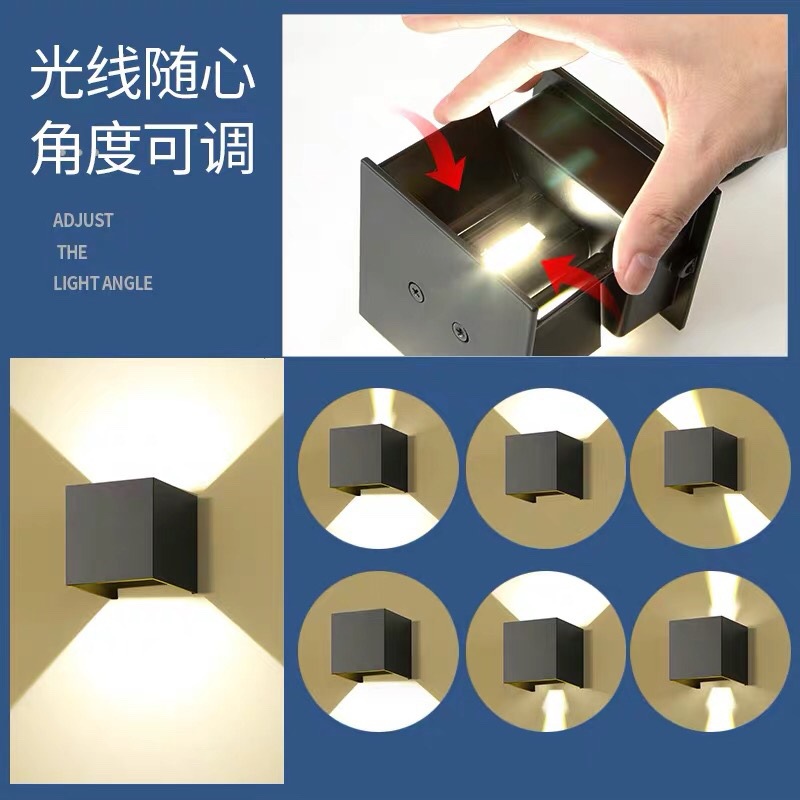 光线随心
角度可调

ADJUST
THE
LIGHT ANGLE