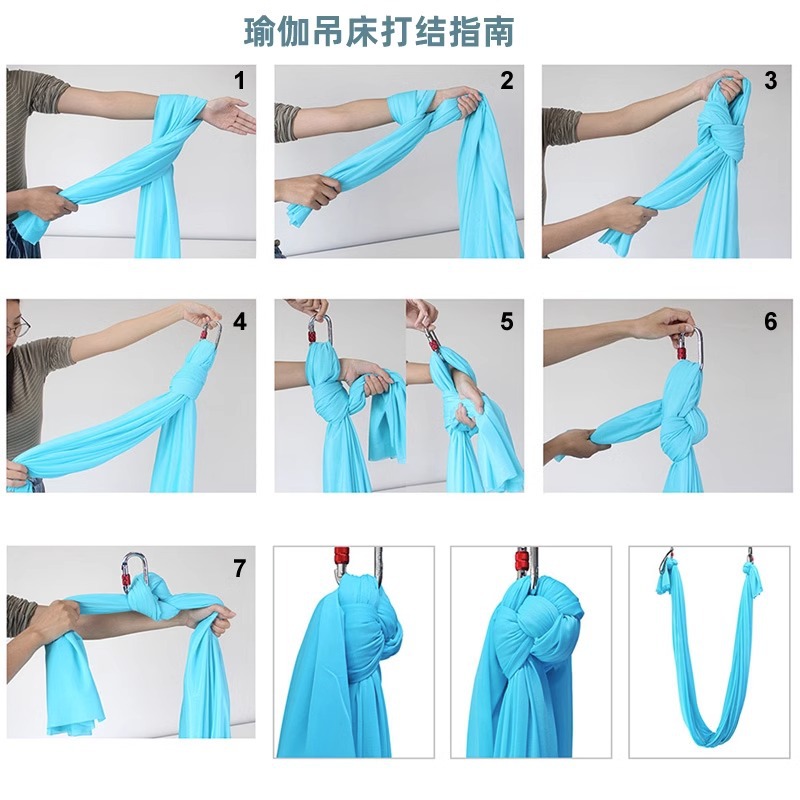 瑜伽吊床打结指南

1

2

3

4

5

6

7