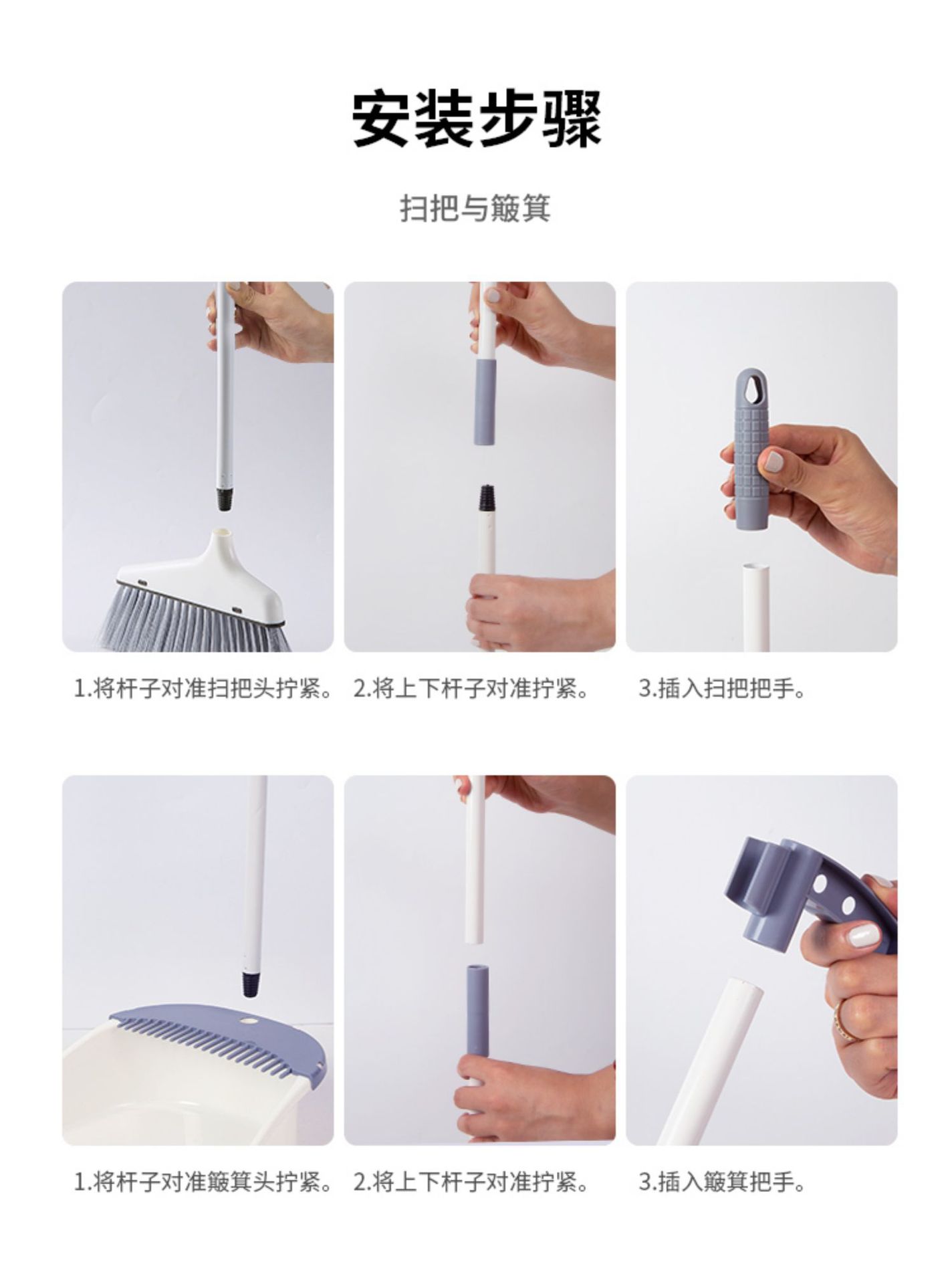 安装步骤

扫把与簸箕

1.将杆子对准扫把头拧紧。

2.将上下杆子对准拧紧。

3.插入扫把把手。

1.将杆子对准簸箕头拧紧。

2.将上下杆子对准拧紧。

3.插入簸箕把手。