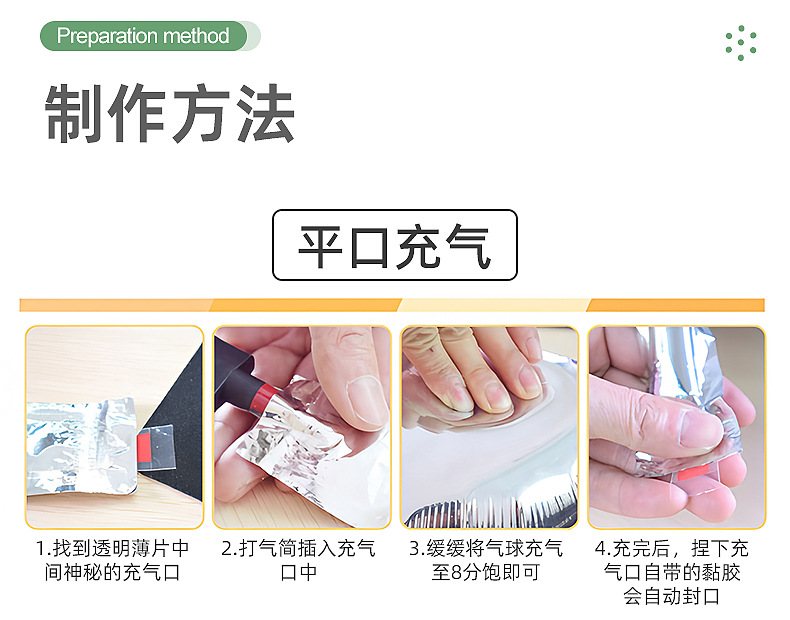 Preparation method

制作方法

平口充气

1.找到透明薄片中间神秘的充气口

2.打气筒插入充气口中

3.缓缓将气球充气至8分饱即可

4.充完后，捏下充气口自带的黏胶会自动封口