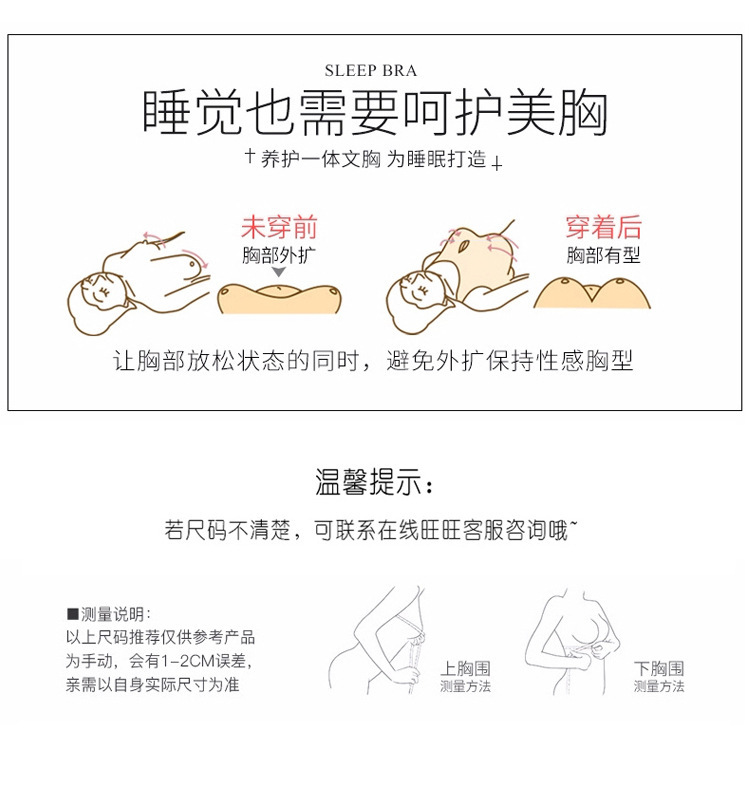 SLEEP BRA

睡觉也需要呵护美胸

+ 养护一体文胸 为睡眠打造 +

未穿前
胸部外扩

穿着后
胸部有型

让胸部放松状态的同时，避免外扩保持性感胸型

温馨提示：

若尺码不清楚，可联系在线旺旺客服咨询哦~

■测量说明：
以上尺码推荐仅供参考产品为手动，会有1-2CM误差，亲需以自身实际尺寸为准

上胸围
测量方法

下胸围
测量方法