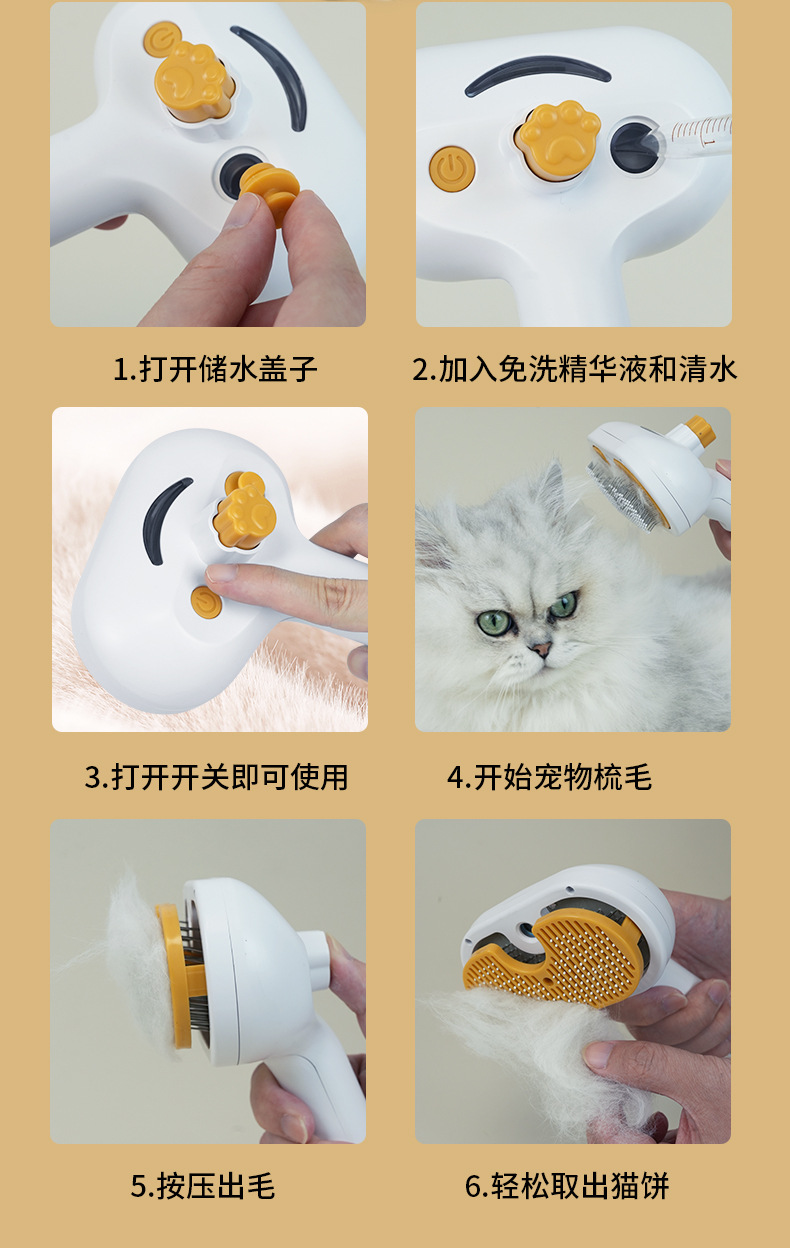 1.打开储水盖子

2.加入免洗精华液和清水

3.打开开关即可使用

4.开始宠物梳毛

5.按压出毛

6.轻松取出猫饼