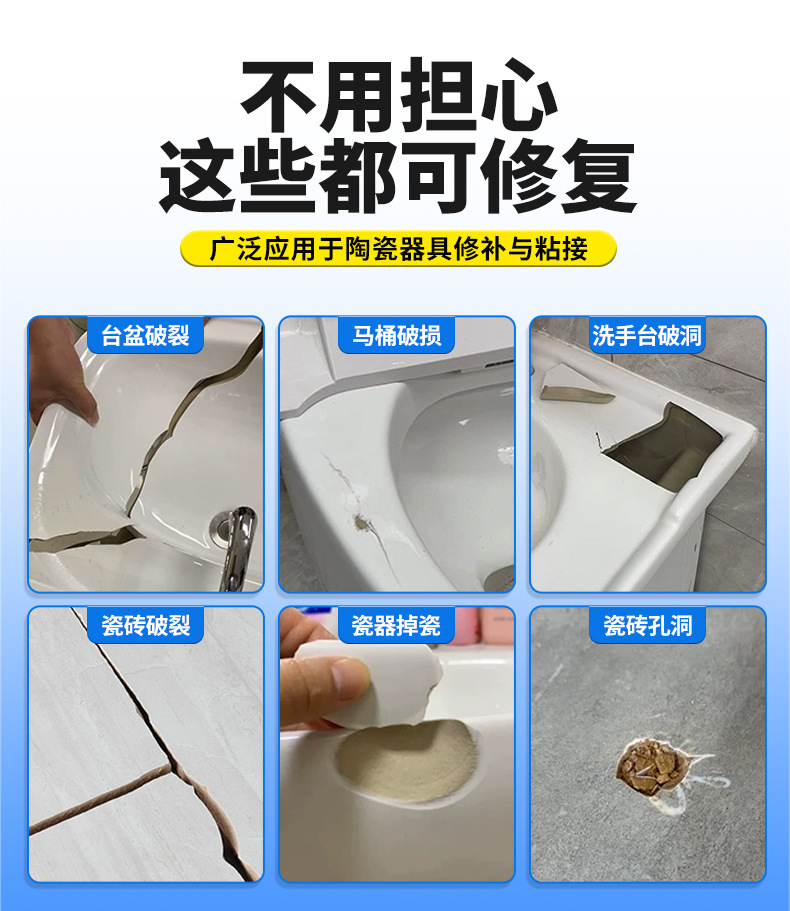 不用担心
这些都可修复

广泛应用于陶瓷器具修补与粘接

台盆破裂

马桶破损

洗手台破洞

瓷砖破裂

瓷器掉瓷

瓷砖孔洞