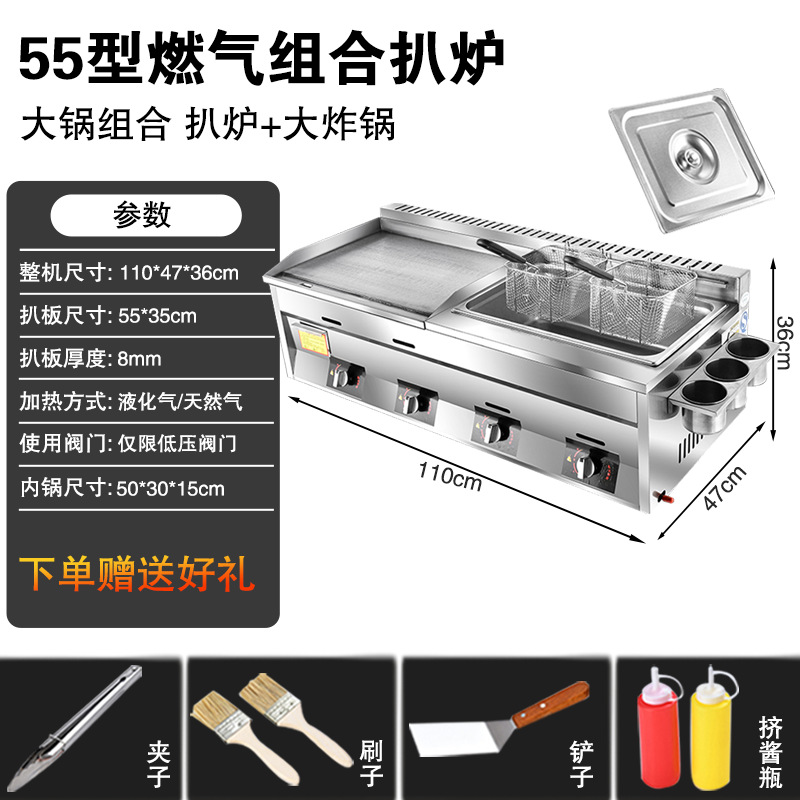 55型燃气组合扒炉

大锅组合 扒炉+大炸锅

参数

整机尺寸: 110*47*36cm

扒板尺寸: 55*35cm

扒板厚度: 8mm

加热方式: 液化气/天然气

使用阀门: 仅限低压阀门

内锅尺寸: 50*30*15cm

下单赠送好礼

36cm

110cm

47cm

夹子

刷子

铲子

挤酱瓶