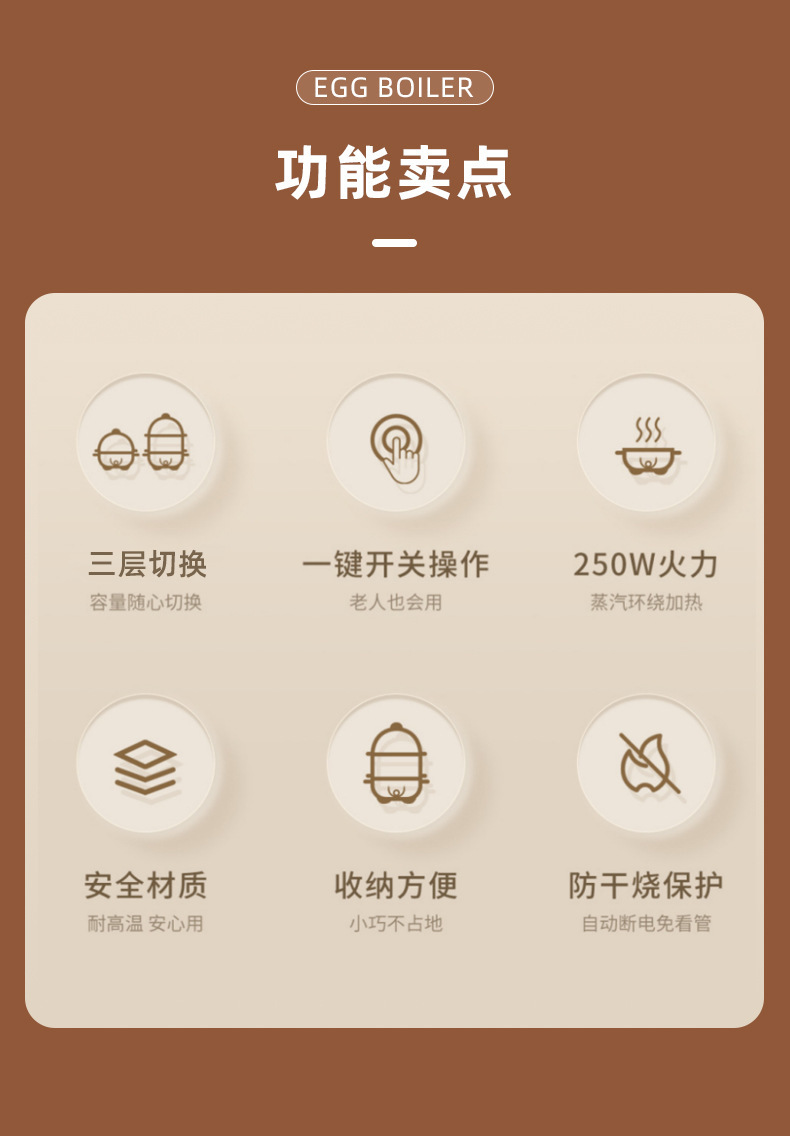 EGG BOILER

功能卖点

三层切换
容量随心切换

一键开关操作
老人也会用

250W火力
蒸汽环绕加热

安全材质
耐高温 安心用

收纳方便
小巧不占地

防干烧保护
自动断电免看管