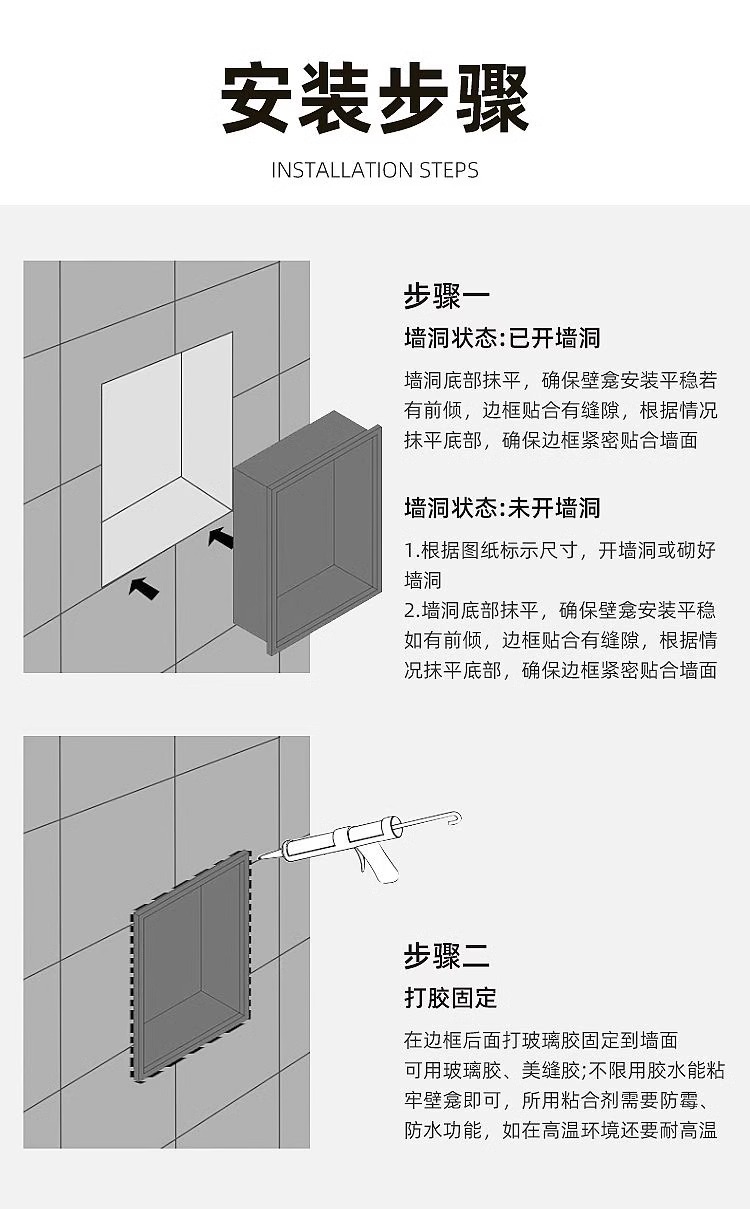 安装步骤

INSTALLATION STEPS

步骤一

墙洞状态:已开墙洞

墙洞底部抹平，确保壁龛安装平稳若有前倾，边框贴合有缝隙，根据情况抹平底部，确保边框紧密贴合墙面

墙洞状态:未开墙洞

1.根据图纸标示尺寸，开墙洞或砌好墙洞
2.墙洞底部抹平，确保壁龛安装平稳如有前倾，边框贴合有缝隙，根据情况抹平底部，确保边框紧密贴合墙面

步骤二

打胶固定

在边框后面打玻璃胶固定到墙面
可用玻璃胶、美缝胶;不限用胶水能粘牢壁龛即可，所用粘合剂需要防霉、防水功能，如在高温环境还要耐高温