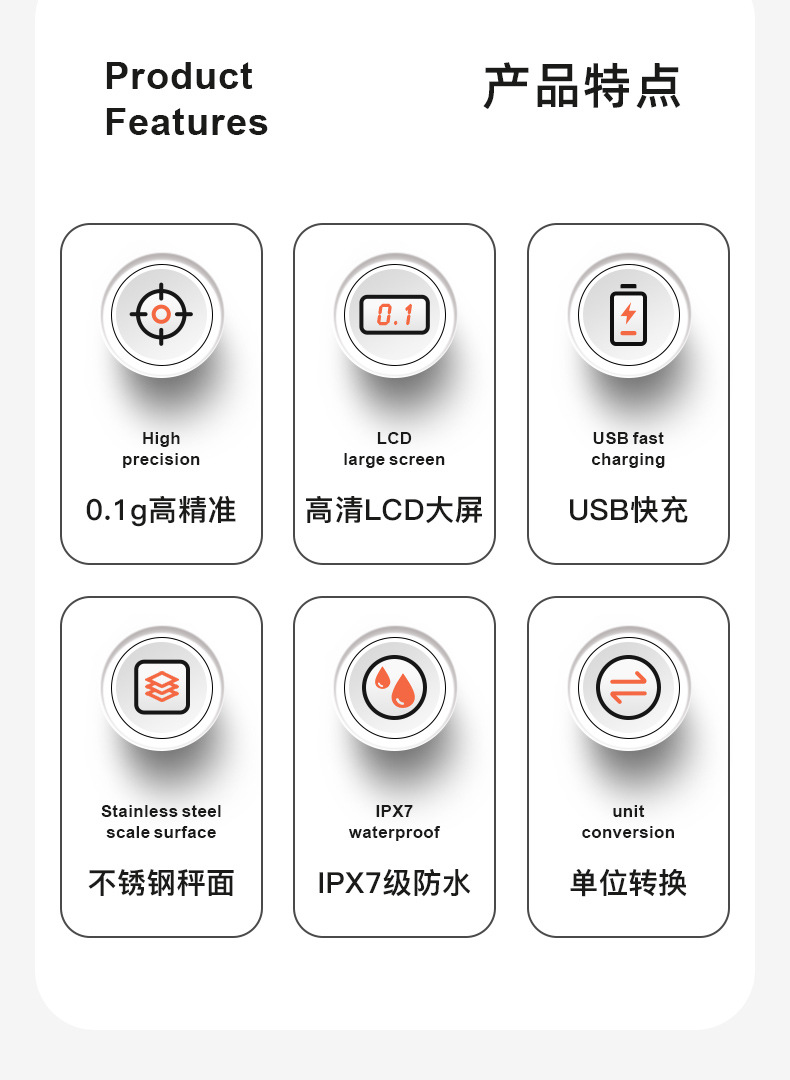 Product Features

产品特点

0.1

High precision

0.1g高精准

LCD large screen

高清LCD大屏

USB fast charging

USB快充

Stainless steel scale surface

不锈钢秤面

IPX7 waterproof

IPX7级防水

unit conversion

单位转换