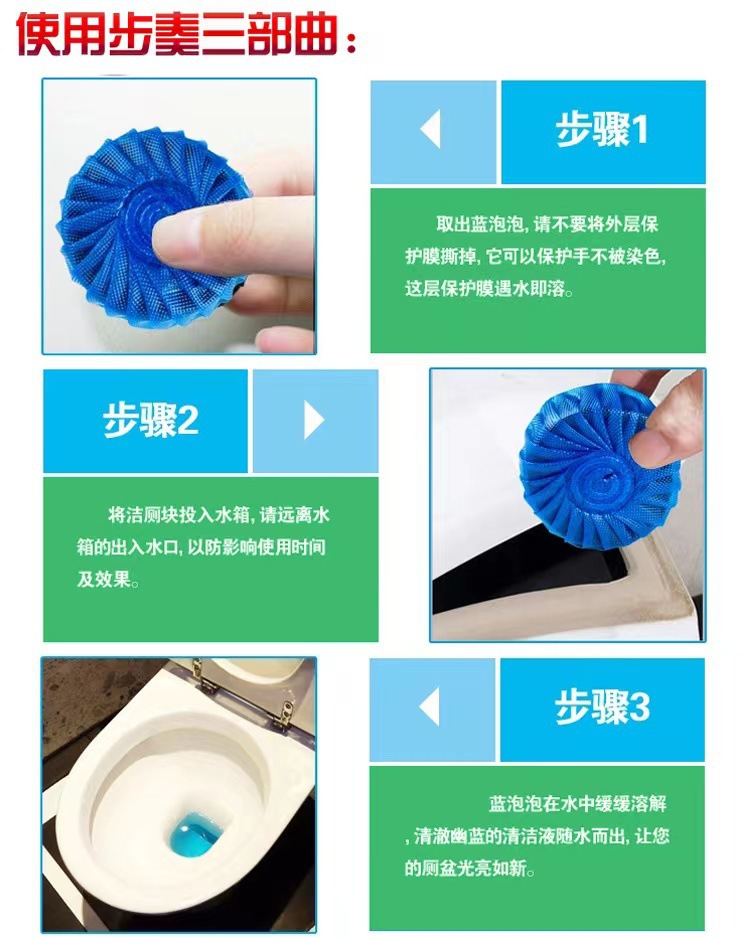 使用步奏三部曲：

步骤1

取出蓝泡泡，请不要将外层保护膜撕掉，它可以保护手不被染色，这层保护膜遇水即溶。

步骤2

将洁厕块投入水箱，请远离水箱的出入水口，以防影响使用时间及效果。

步骤3

蓝泡泡在水中缓缓溶解，清澈幽蓝的清洁液随水而出，让您的厕盆光亮如新。