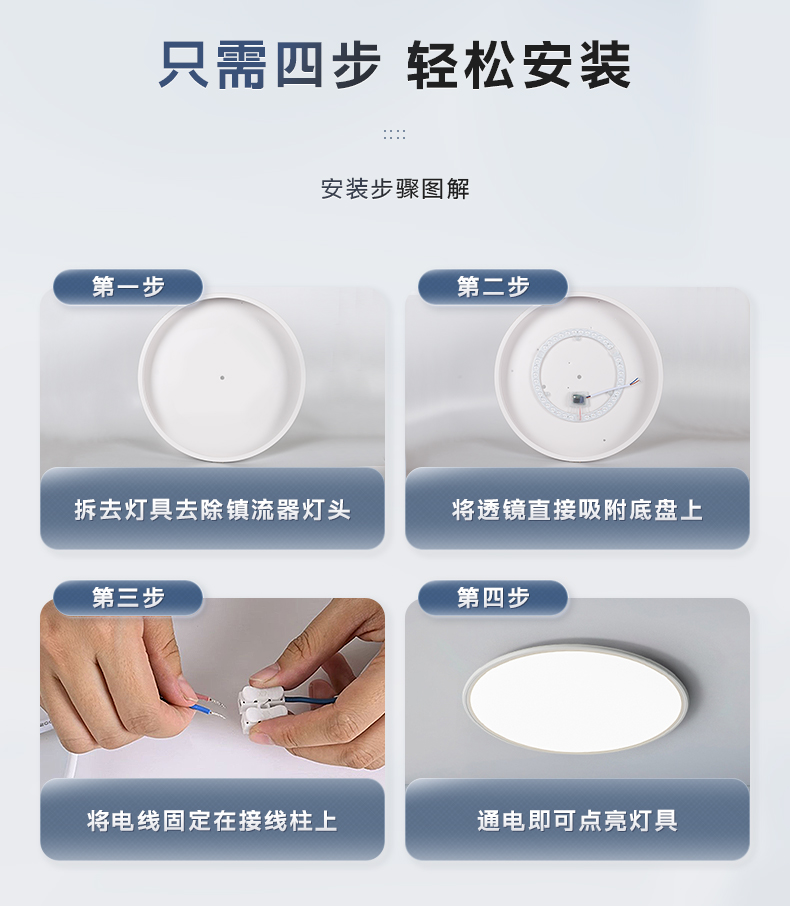 只需四步 轻松安装

安装步骤图解

第一步

拆去灯具去除镇流器灯头

第二步

将透镜直接吸附底盘上

第三步

将电线固定在接线柱上

第四步

通电即可点亮灯具