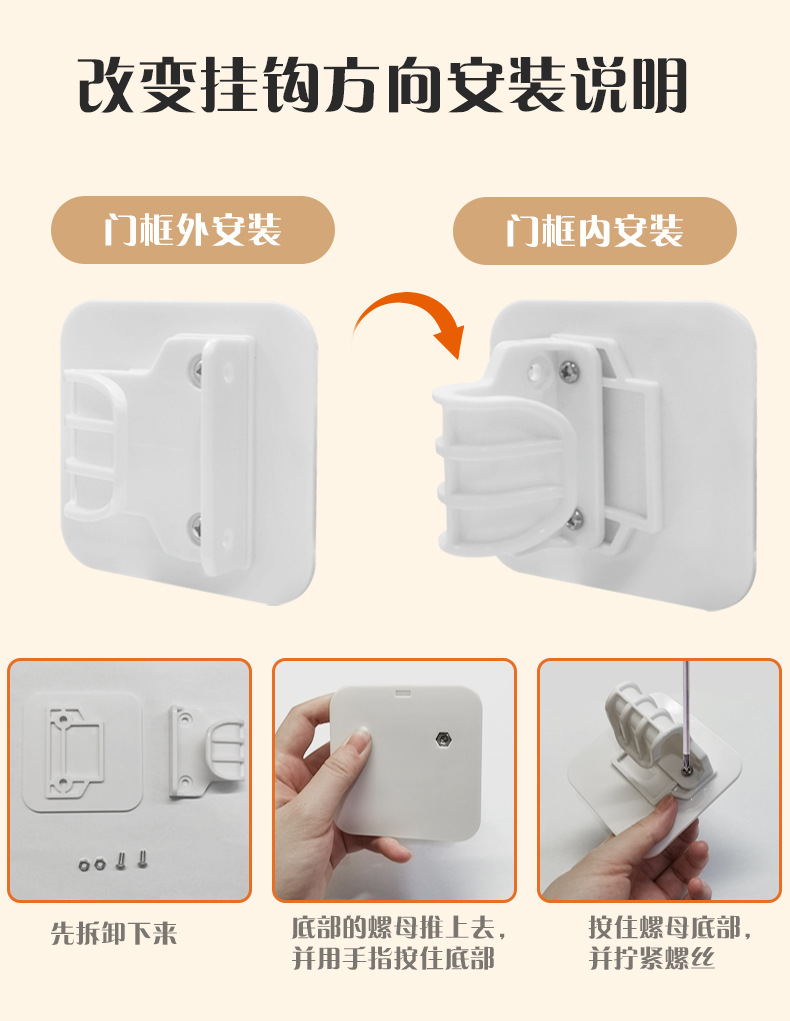 改变挂钩方向安装说明

门框外安装

门框内安装

先拆卸下来

底部的螺母推上去，并用手指按住底部

按住螺母底部，并拧紧螺丝