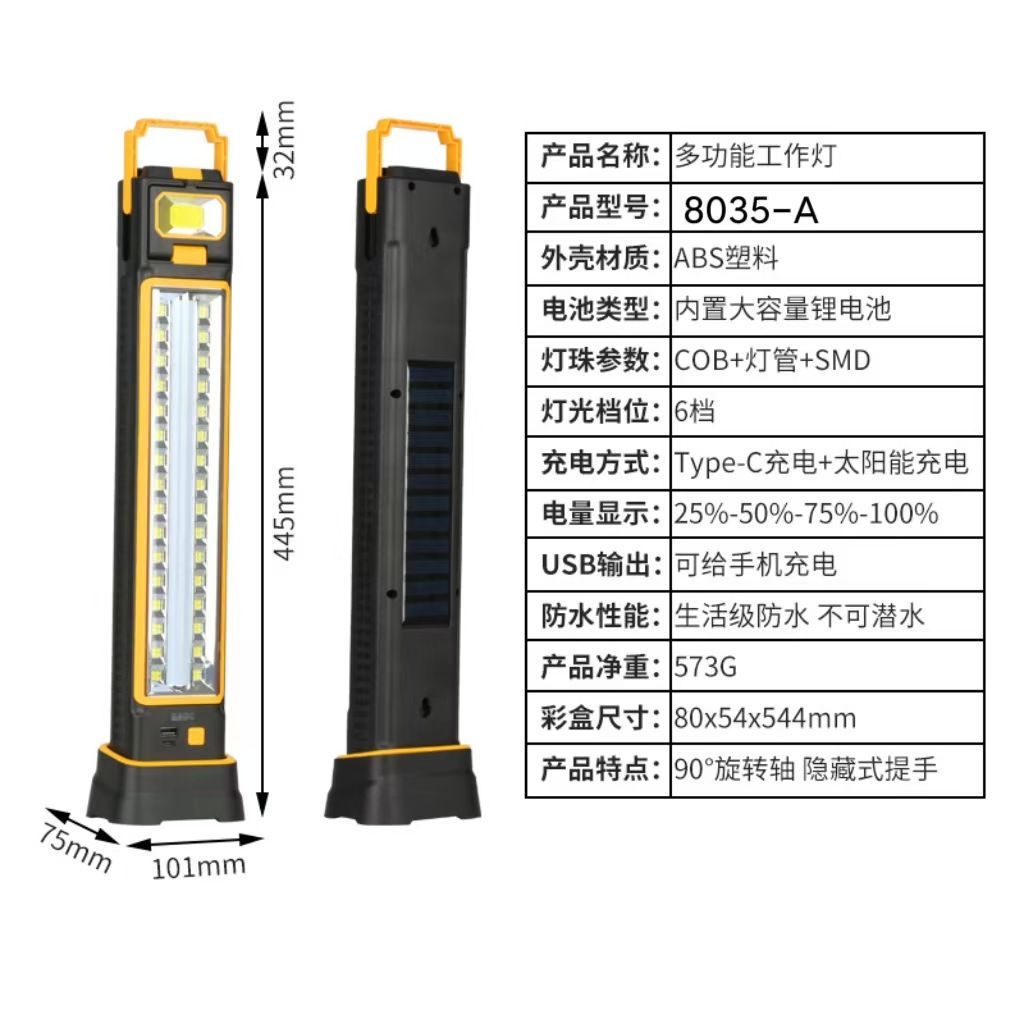 32mm

445mm

75mm

101mm

| 产品名称: | 多功能工作灯 |
|---|---|
| 产品型号: | 8035-A |
| 外壳材质: | ABS塑料 |
| 电池类型: | 内置大容量锂电池 |
| 灯珠参数: | COB+灯管+SMD |
| 灯光档位: | 6档 |
| 充电方式: | Type-C充电+太阳能充电 |
| 电量显示: | 25%-50%-75%-100% |
| USB输出: | 可给手机充电 |
| 防水性能: | 生活级防水 不可潜水 |
| 产品净重: | 573G |
| 彩盒尺寸: | 80x54x544mm |
| 产品特点: | 90°旋转轴 隐藏式提手 |