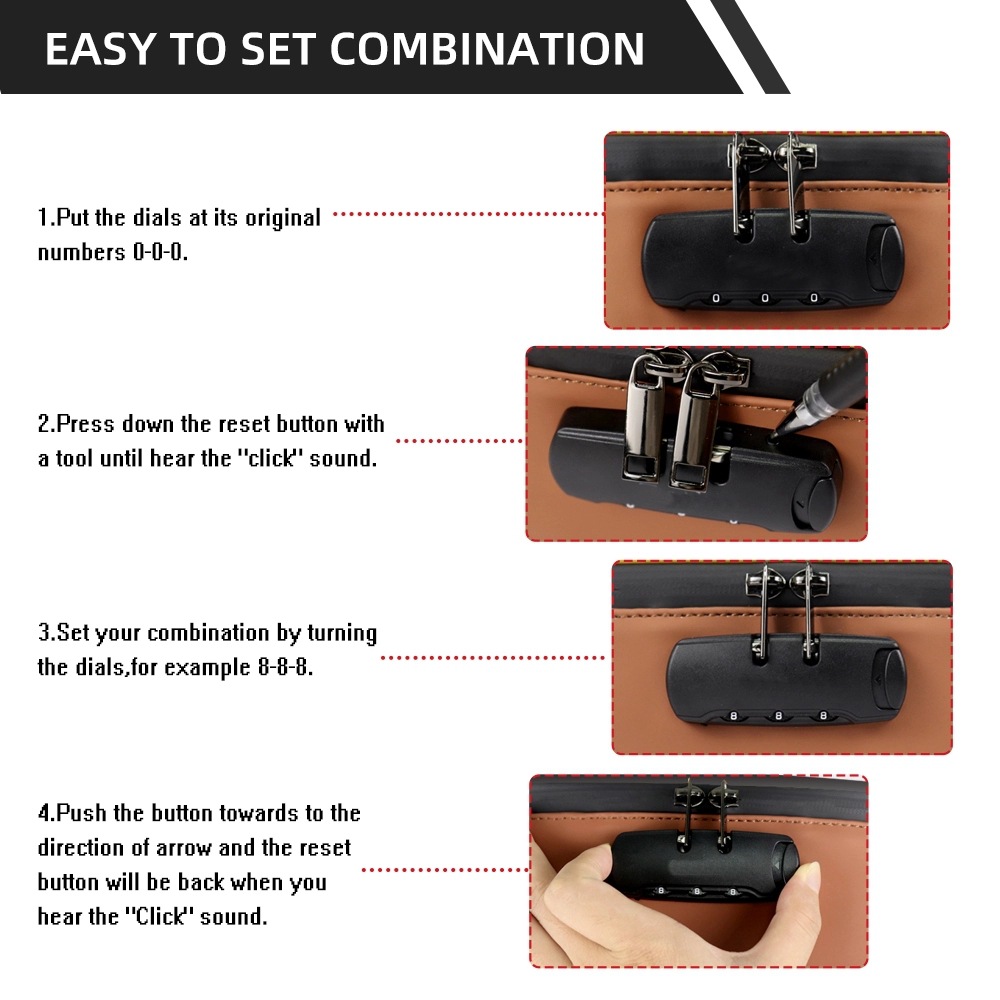 EASY TO SET COMBINATION

1.Put the dials at its original numbers 0-0-0.

0 0 0

2.Press down the reset button with a tool until hear the "click" sound.

3.Set your combination by turning the dials,for example 8-8-8.

8 8 8

4.Push the button towards to the direction of arrow and the reset button will be back when you hear the "Click" sound.

8 8 8