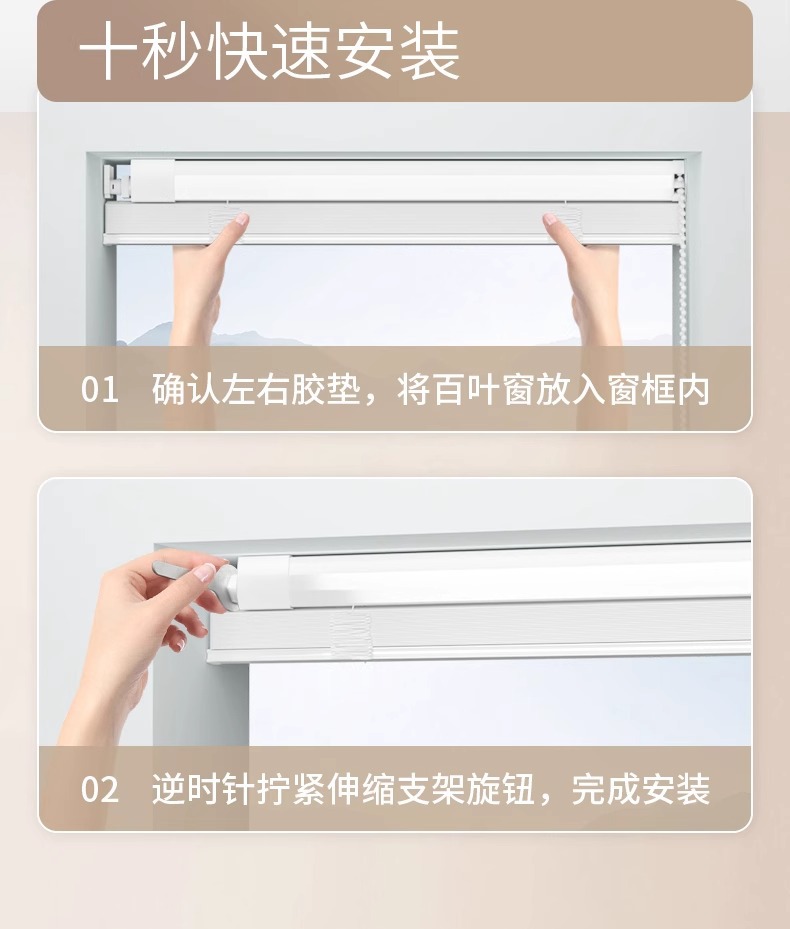 十秒快速安装

01 确认左右胶垫，将百叶窗放入窗框内

02 逆时针拧紧伸缩支架旋钮，完成安装