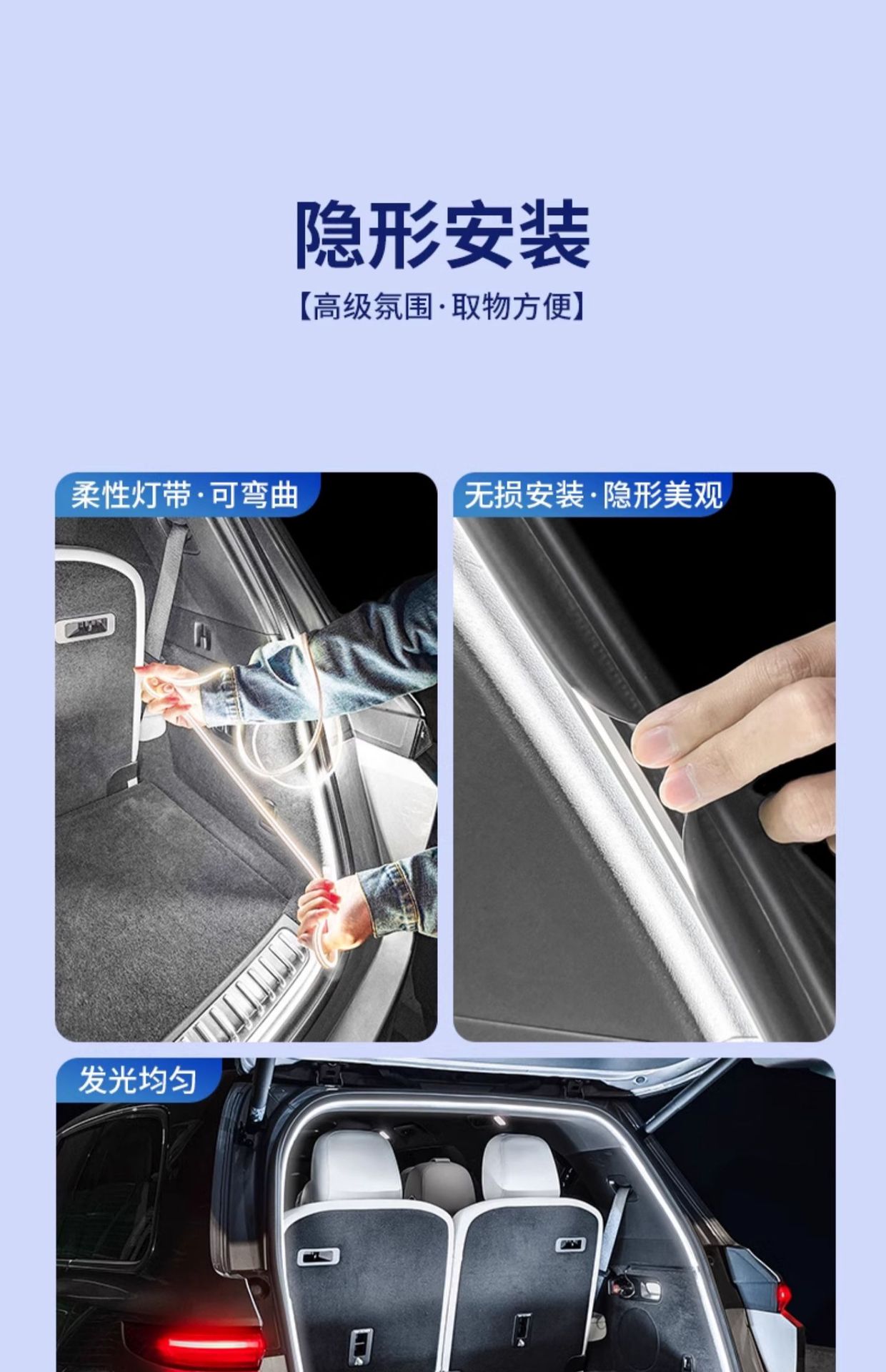 隐形安装

【高级氛围·取物方便】

柔性灯带·可弯曲

无损安装·隐形美观

发光均匀