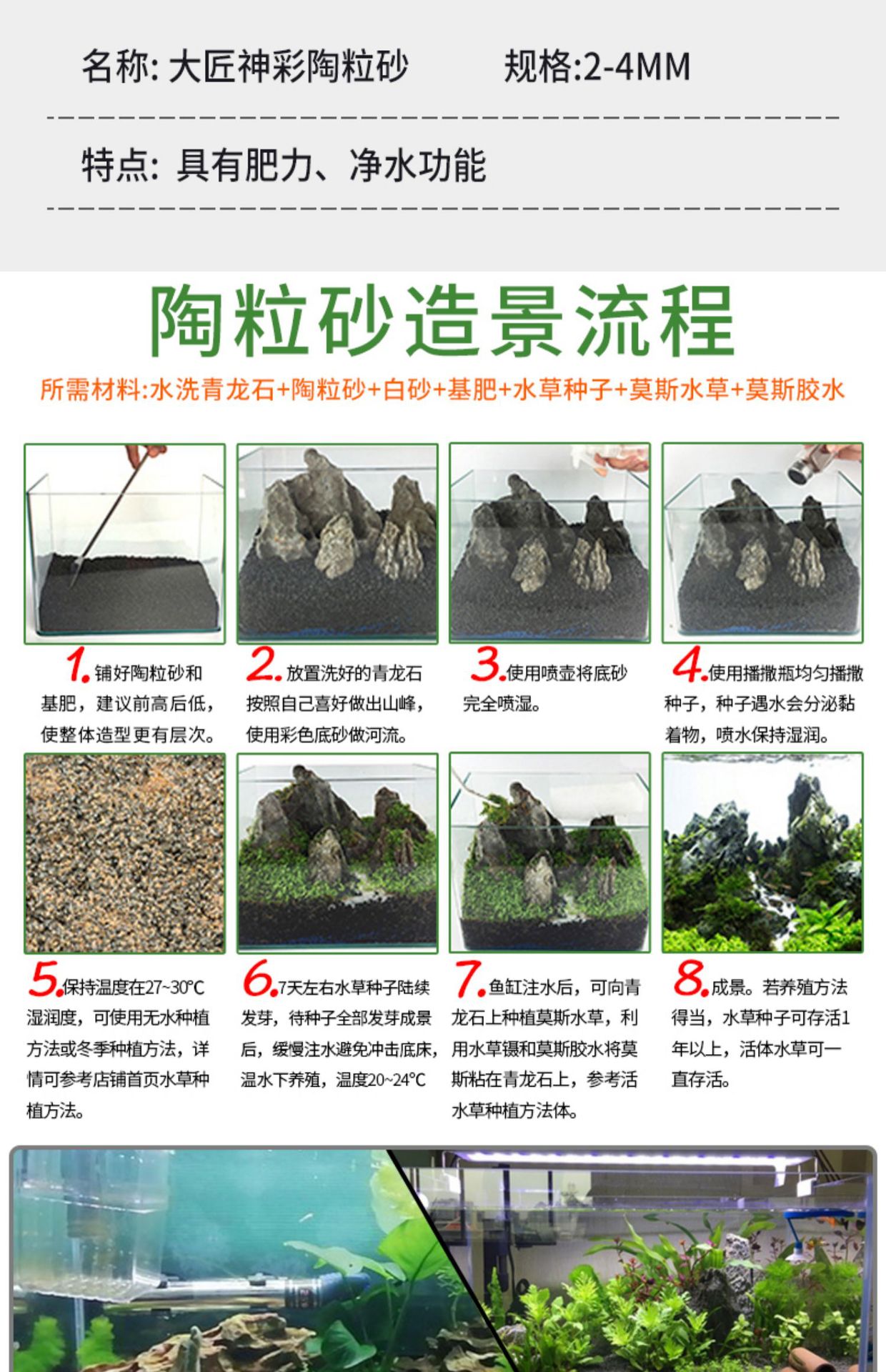 名称: 大匠神彩陶粒砂　　规格:2-4MM

特点: 具有肥力、净水功能

陶粒砂造景流程

所需材料:水洗青龙石+陶粒砂+白砂+基肥+水草种子+莫斯水草+莫斯胶水

1.铺好陶粒砂和基肥，建议前高后低，使整体造型更有层次。

2.放置洗好的青龙石按照自己喜好做出山峰，使用彩色底砂做河流。

3.使用喷壶将底砂完全喷湿。

4.使用播撒瓶均匀播撒种子，种子遇水会分泌黏着物，喷水保持湿润。

5.保持温度在27~30°C湿润度，可使用无水种植方法或冬季种植方法，详情可参考店铺首页水草种植方法。

6.7天左右水草种子陆续发芽，待种子全部发芽成景后，缓慢注水避免冲击底床，温水下养殖，温度20~24°C

7.鱼缸注水后，可向青龙石上种植莫斯水草，利用水草镊和莫斯胶水将莫斯粘在青龙石上，参考活水草种植方法体。

8.成景。若养殖方法得当，水草种子可存活1年以上，活体水草可一直存活。