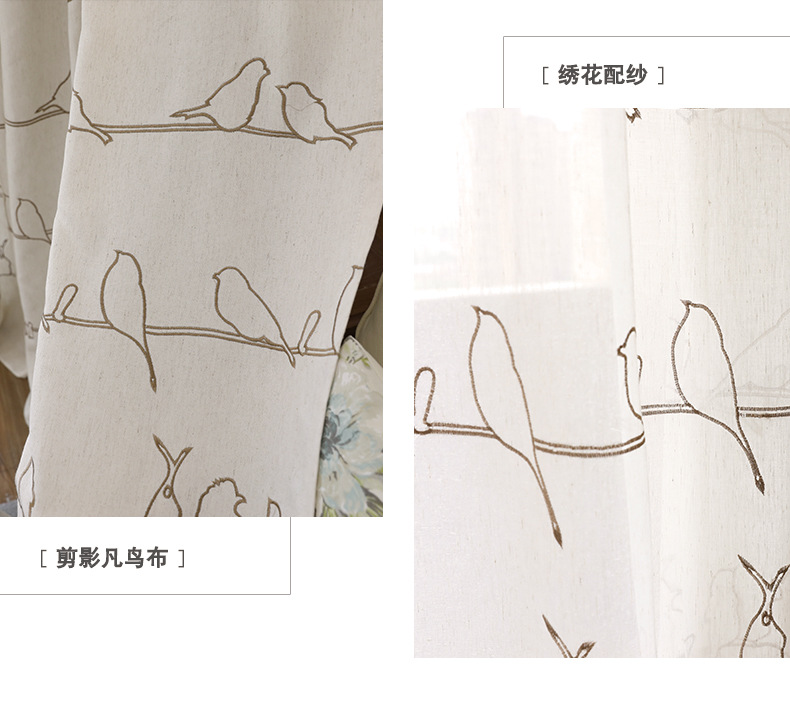 [ 绣花配纱 ]

[ 剪影凡鸟布 ]