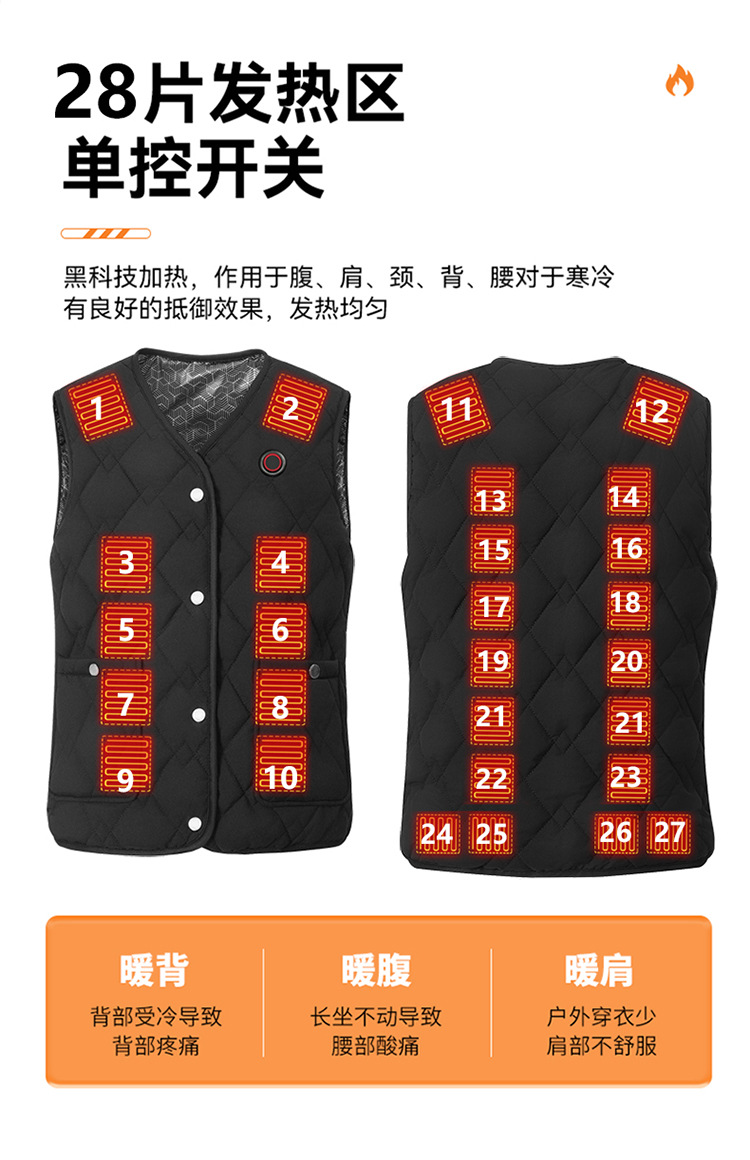 28片发热区
单控开关

黑科技加热，作用于腹、肩、颈、背、腰对于寒冷有良好的抵御效果，发热均匀

1 2 3 4 5 6 7 8 9 10

11 12 13 14 15 16 17 18 19 20 21 21 22 23 24 25 26 27

暖背
背部受冷导致
背部疼痛

暖腹
长坐不动导致
腰部酸痛

暖肩
户外穿衣少
肩部不舒服