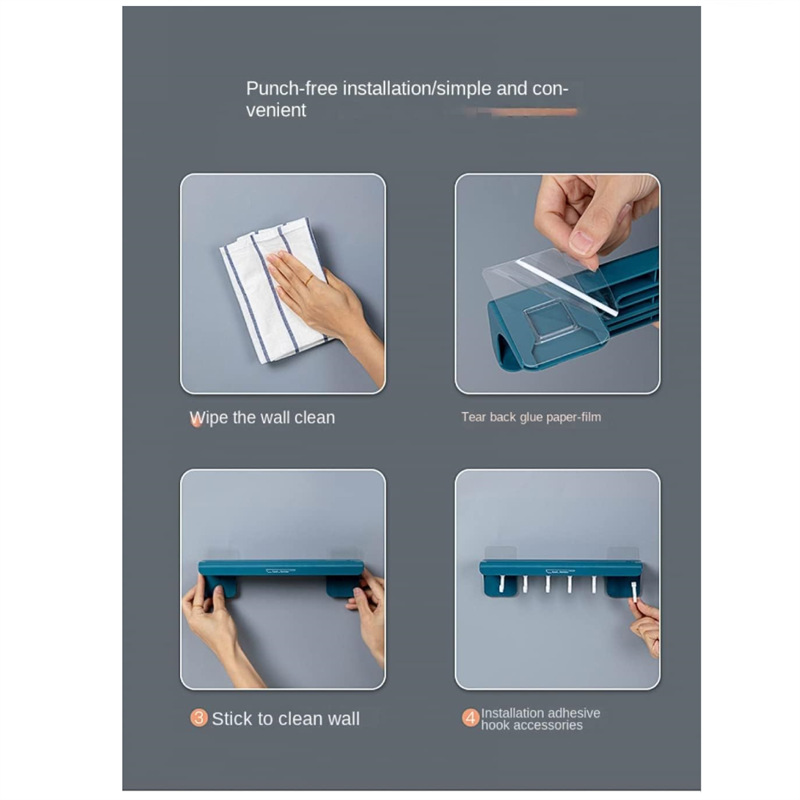 Punch-free installation/simple and convenient

Wipe the wall clean

Tear back glue paper-film

③ Stick to clean wall

④ Installation adhesive hook accessories