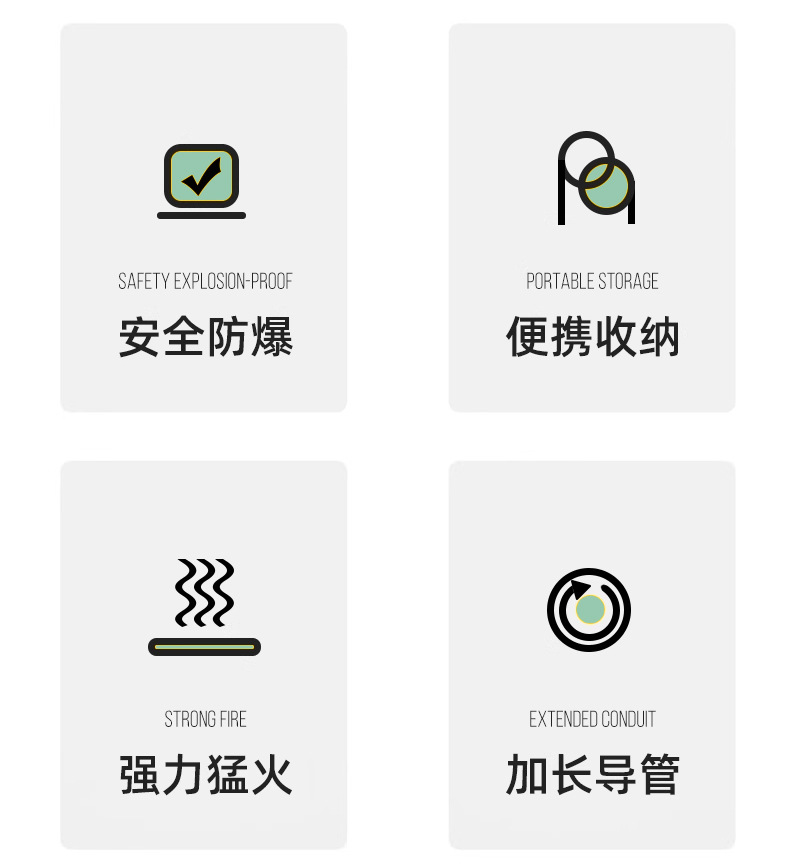 SAFETY EXPLOSION-PROOF

安全防爆

PORTABLE STORAGE

便携收纳

STRONG FIRE

强力猛火

EXTENDED CONDUIT

加长导管