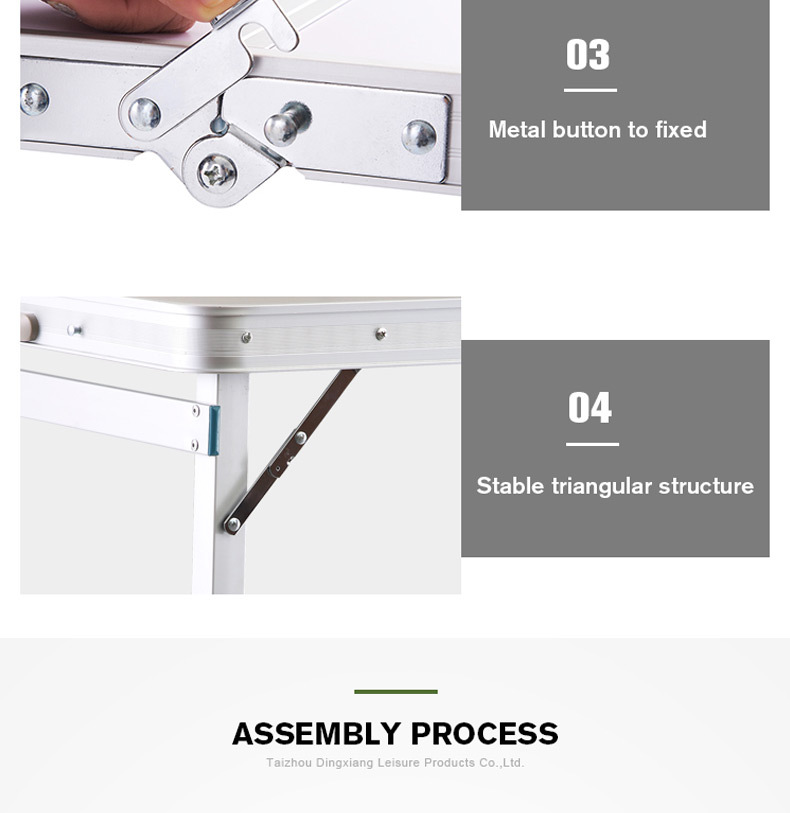 03

Metal button to fixed

04

Stable triangular structure

ASSEMBLY PROCESS

Taizhou Dingxiang Leisure Products Co.,Ltd.