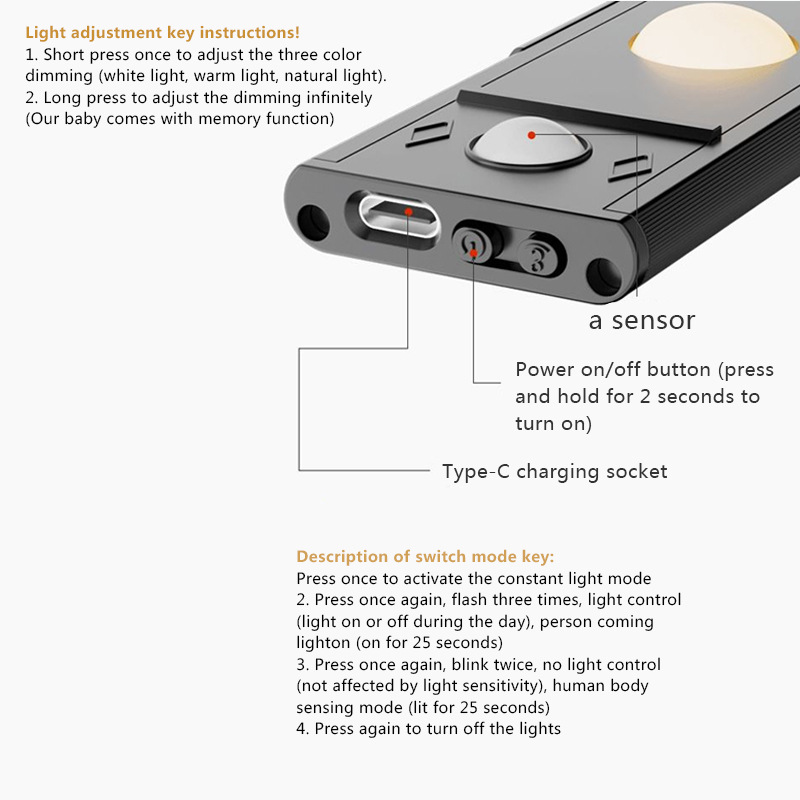 Light adjustment key instructions!
1. Short press once to adjust the three color dimming (white light, warm light, natural light).
2. Long press to adjust the dimming infinitely (Our baby comes with memory function)

a sensor

Power on/off button (press and hold for 2 seconds to turn on)

Type-C charging socket

Description of switch mode key:
Press once to activate the constant light mode
2. Press once again, flash three times, light control (light on or off during the day), person coming lighton (on for 25 seconds)
3. Press once again, blink twice, no light control (not affected by light sensitivity), human body sensing mode (lit for 25 seconds)
4. Press again to turn off the lights