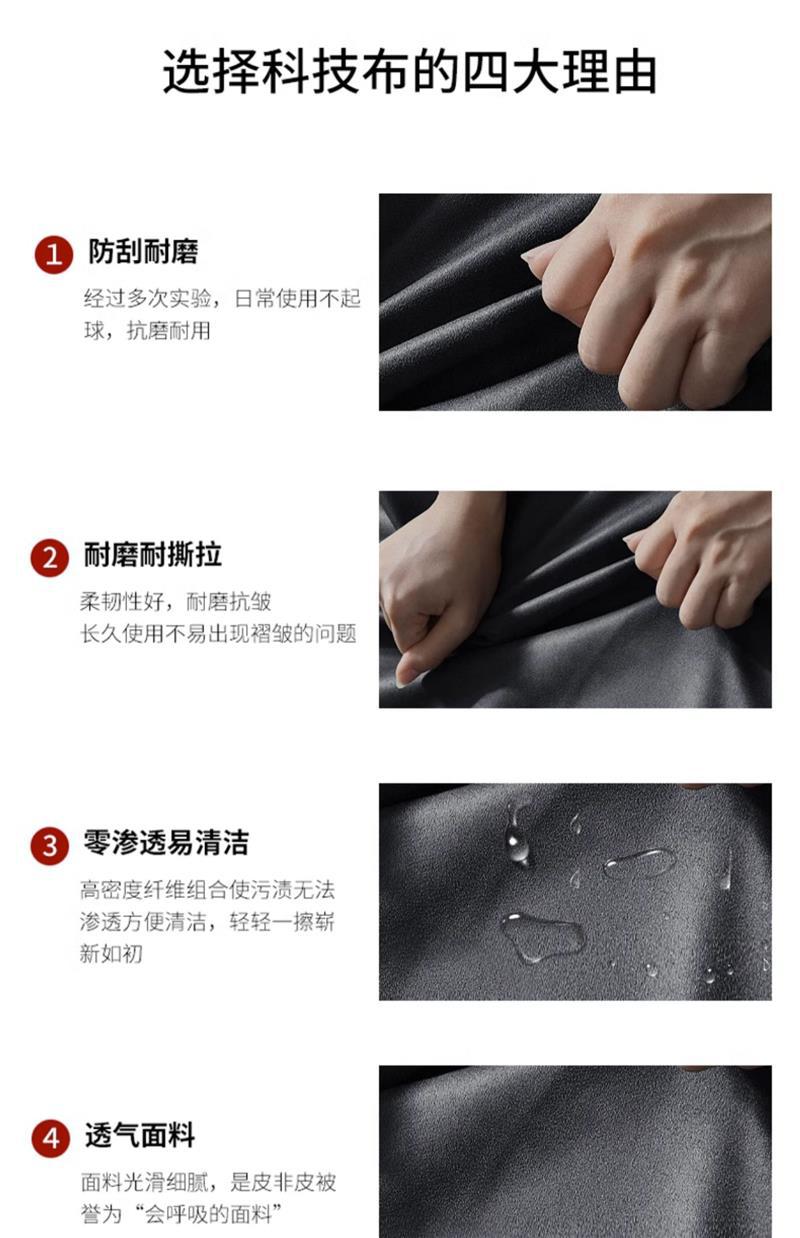 选择科技布的四大理由

1 防刮耐磨

经过多次实验，日常使用不起球，抗磨耐用

2 耐磨耐撕拉

柔韧性好，耐磨抗皱
长久使用不易出现褶皱的问题

3 零渗透易清洁

高密度纤维组合使污渍无法渗透方便清洁，轻轻一擦崭新如初

4 透气面料

面料光滑细腻，是皮非皮被誉为“会呼吸的面料”