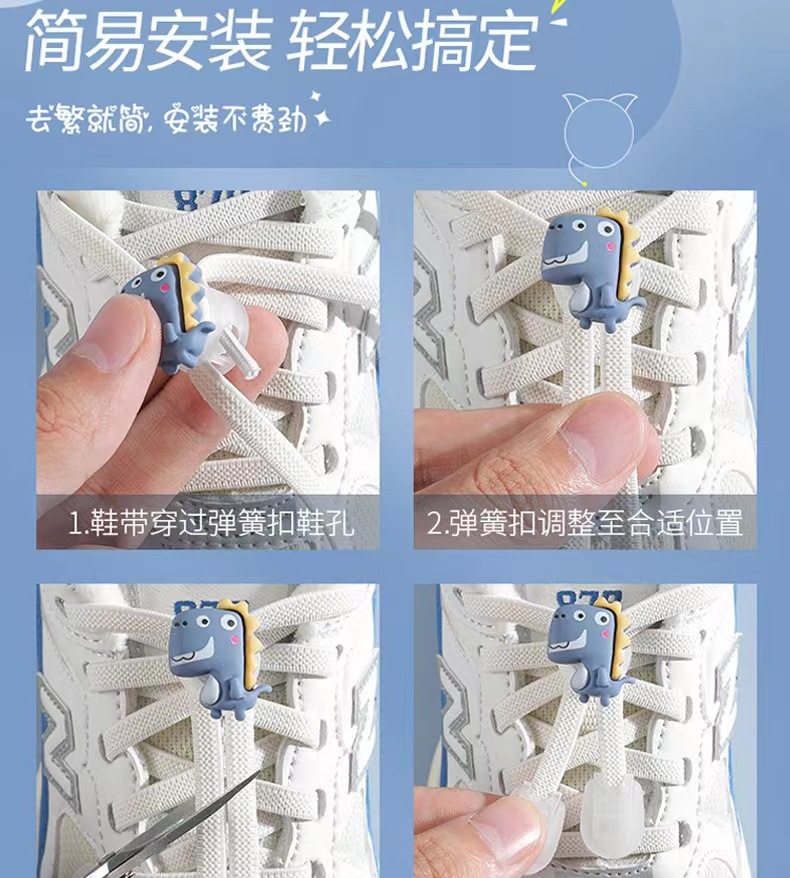 简易安装 轻松搞定

去繁就简，安装不费劲

1.鞋带穿过弹簧扣鞋孔

2.弹簧扣调整至合适位置