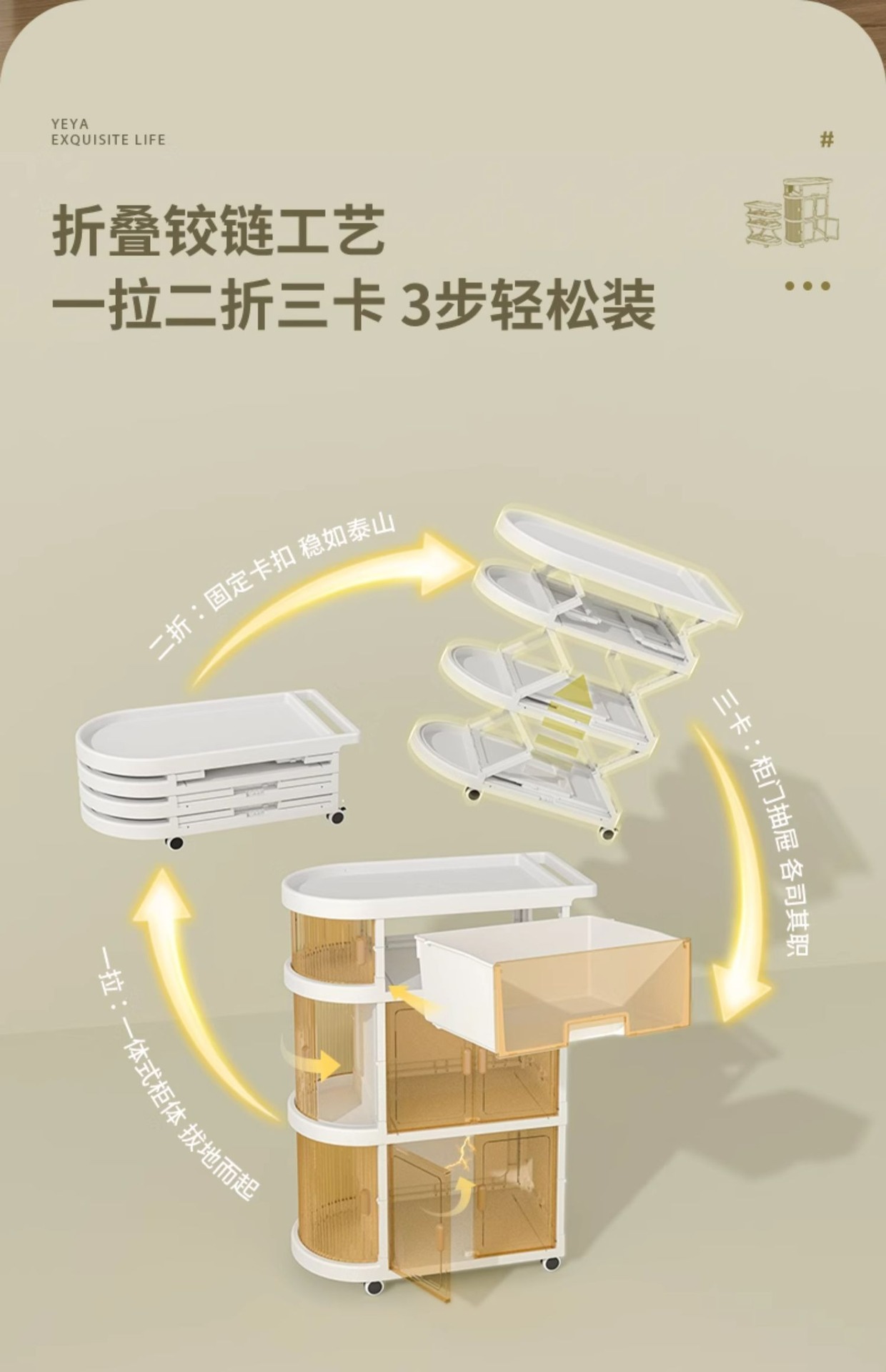 YEYA
EXQUISITE LIFE

#

折叠铰链工艺
一拉二折三卡 3步轻松装

二折：固定卡扣 稳如泰山

三卡：柜门抽屉 各司其职

一拉：一体式柜体 拔地而起