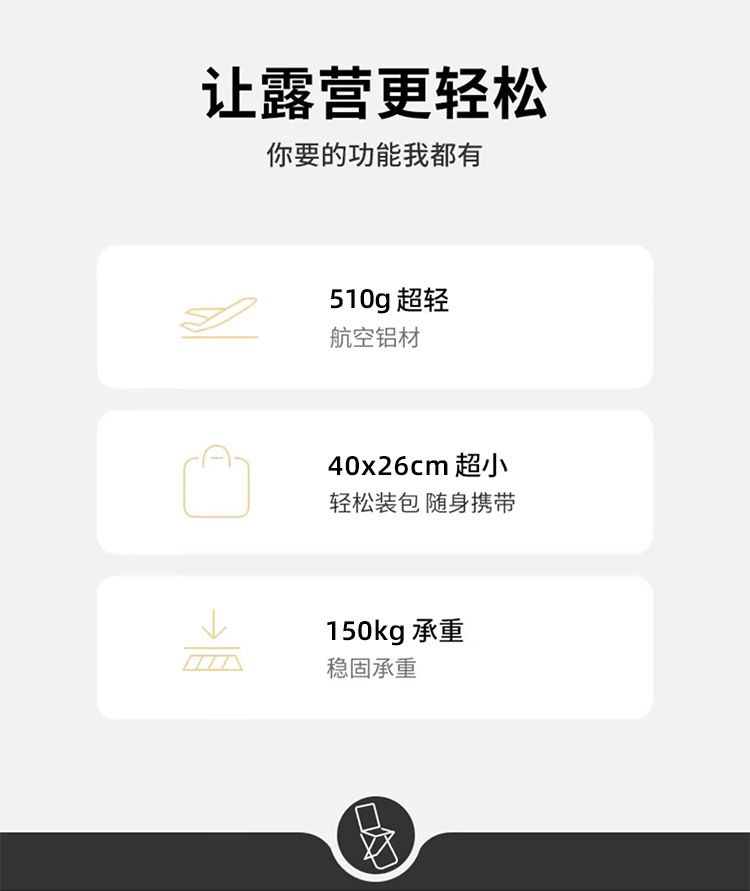 让露营更轻松

你要的功能我都有

510g超轻

航空铝材

40x26cm超小

轻松装包 随身携带

150kg承重

稳固承重