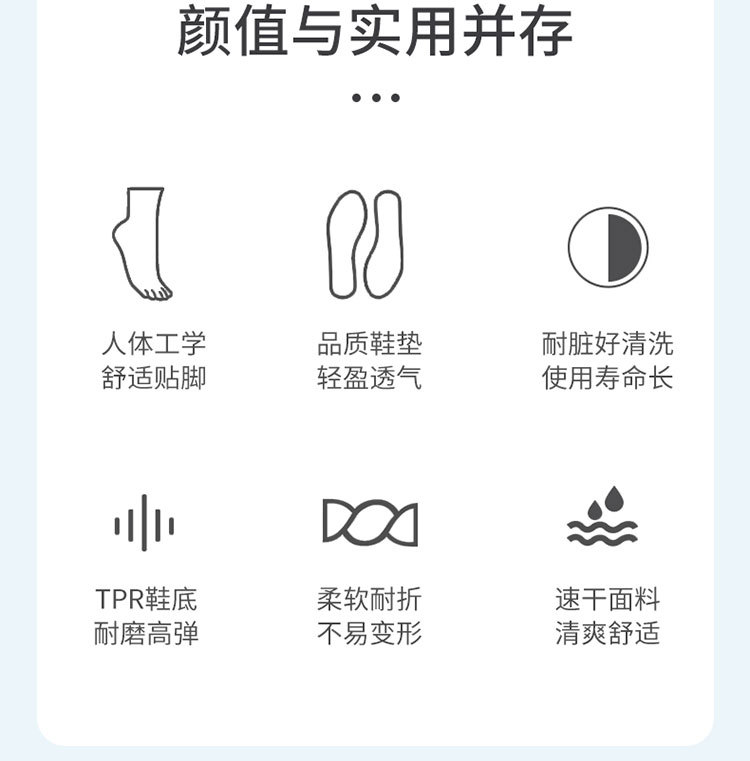 颜值与实用并存

人体工学
舒适贴脚

品质鞋垫
轻盈透气

耐脏好清洗
使用寿命长

TPR鞋底
耐磨高弹

柔软耐折
不易变形

速干面料
清爽舒适