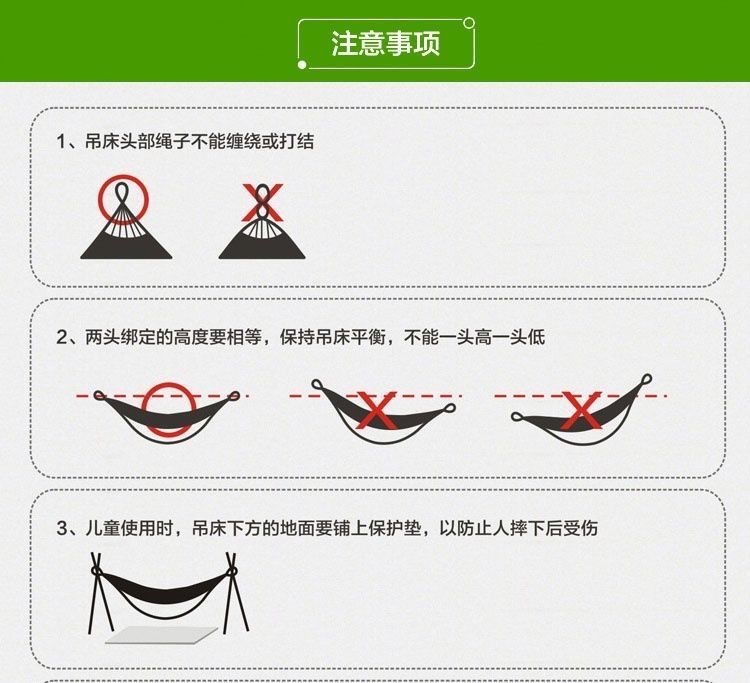 注意事项

1、吊床头部绳子不能缠绕或打结

2、两头绑定的高度要相等，保持吊床平衡，不能一头高一头低

3、儿童使用时，吊床下方的地面要铺上保护垫，以防止人摔下后受伤