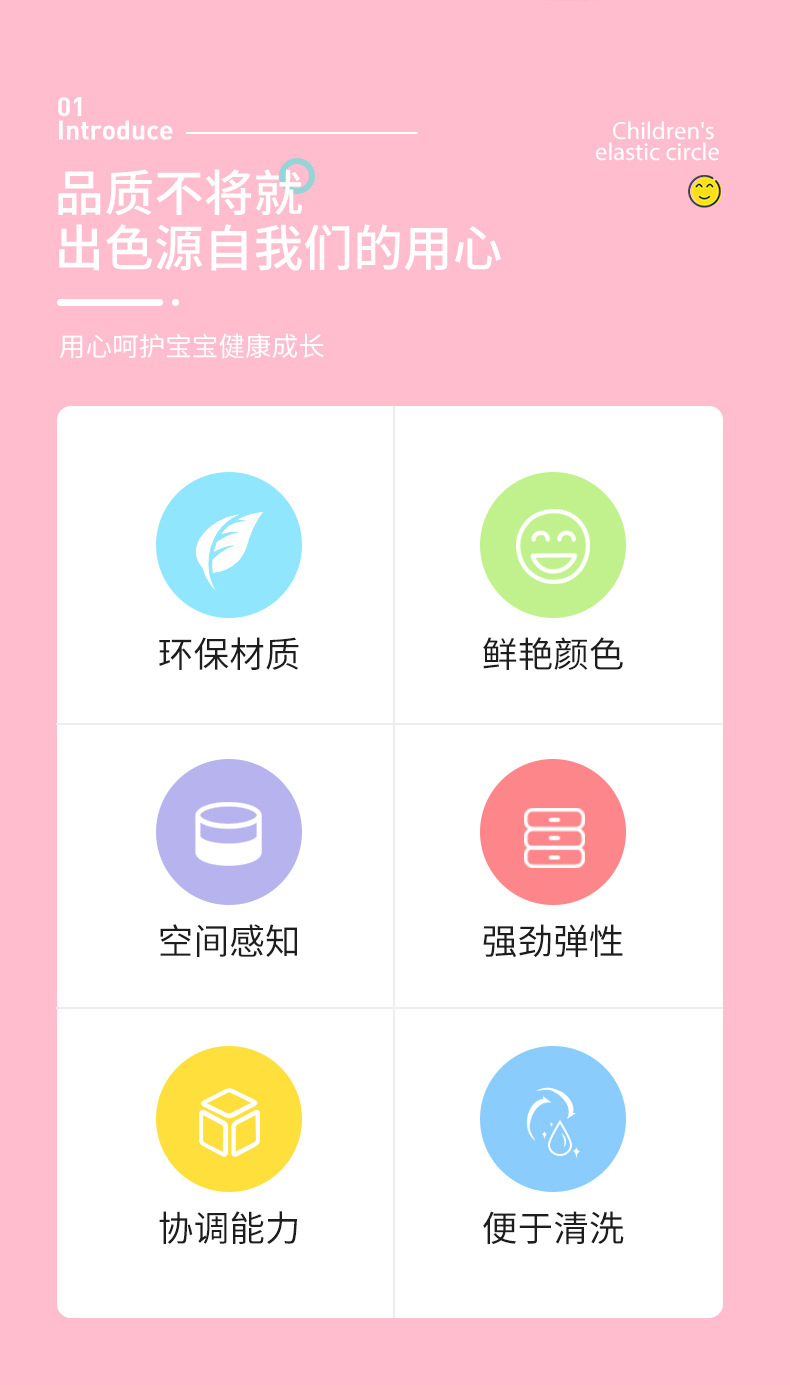 01
Introduce

Children's
elastic circle

品质不将就
出色源自我们的用心

用心呵护宝宝健康成长

环保材质

鲜艳颜色

空间感知

强劲弹性

协调能力

便于清洗