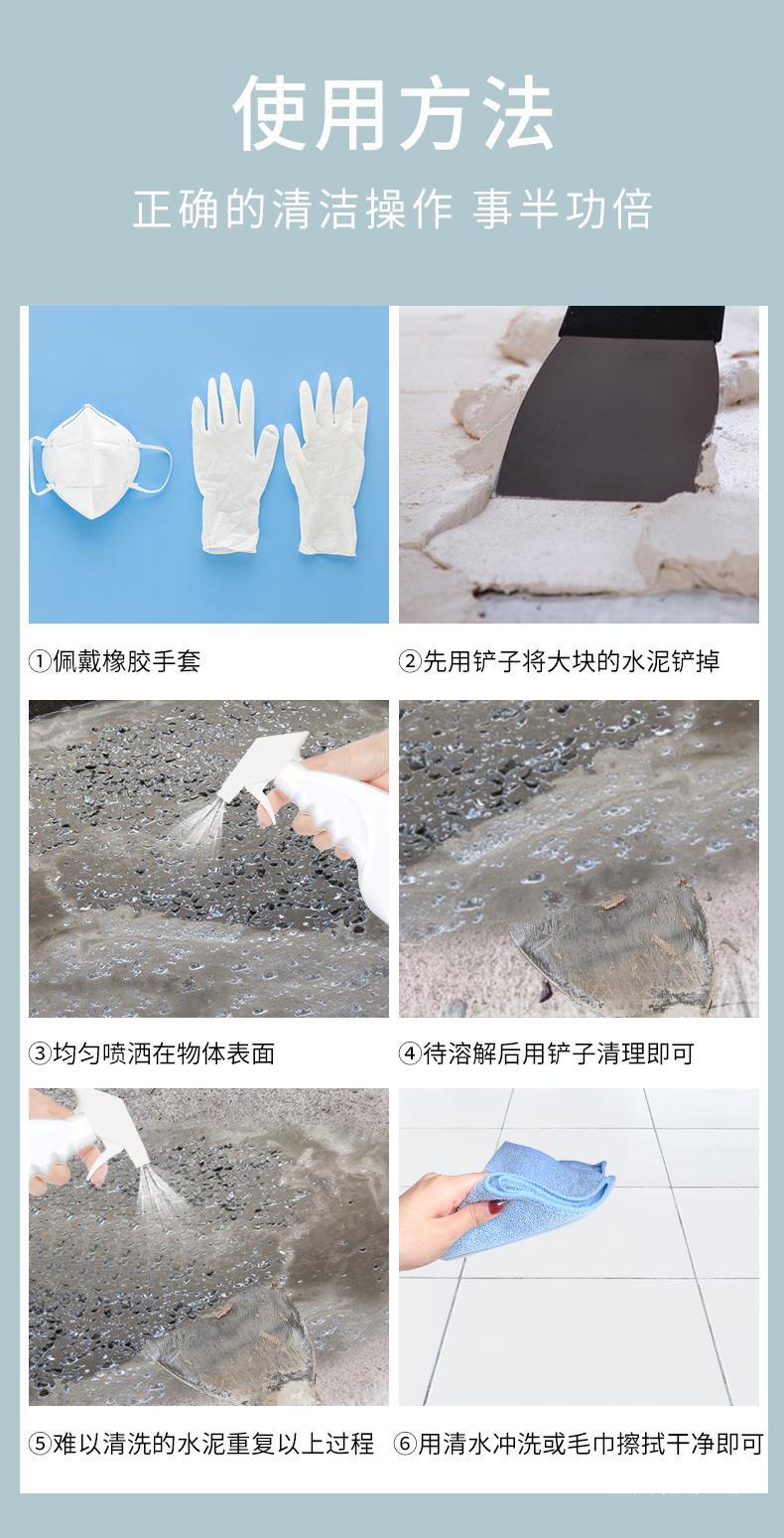 使用方法

正确的清洁操作 事半功倍

①佩戴橡胶手套

②先用铲子将大块的水泥铲掉

③均匀喷洒在物体表面

④待溶解后用铲子清理即可

⑤难以清洗的水泥重复以上过程

⑥用清水冲洗或毛巾擦拭干净即可