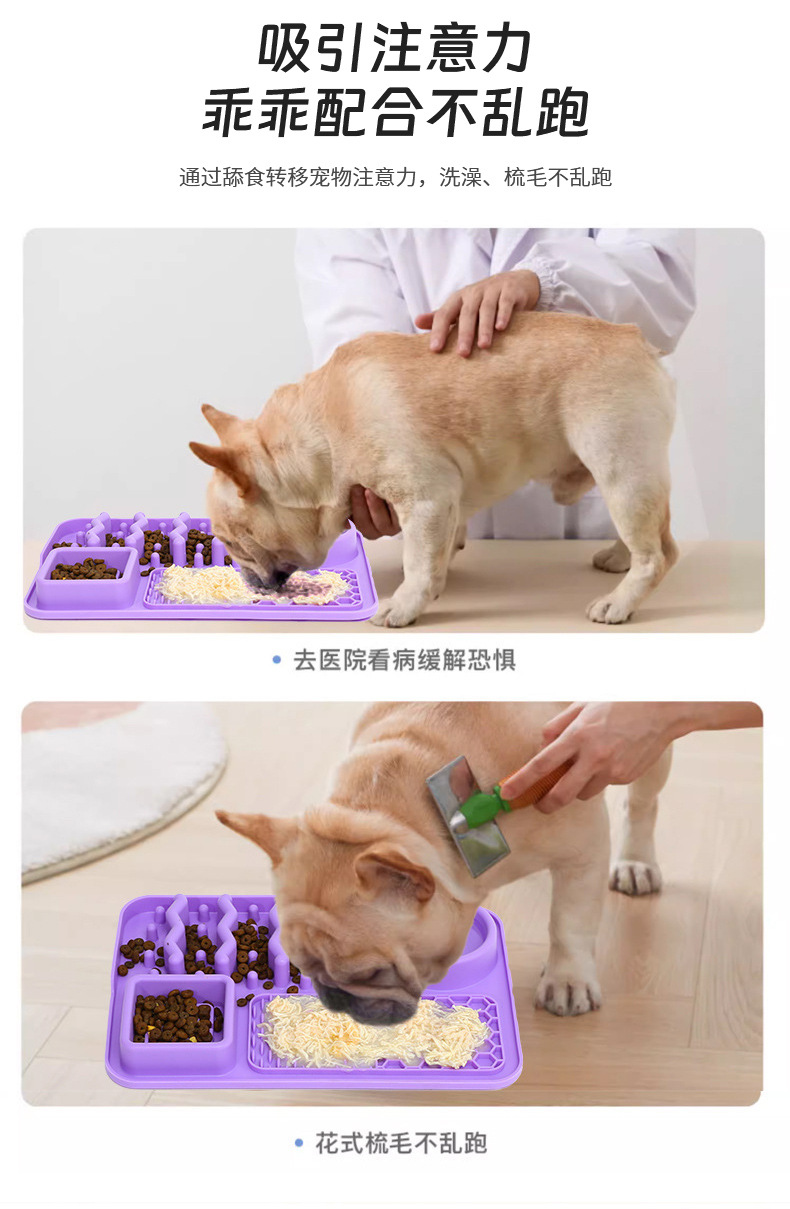 吸引注意力
乖乖配合不乱跑

通过舔食转移宠物注意力，洗澡、梳毛不乱跑

• 去医院看病缓解恐惧

• 花式梳毛不乱跑