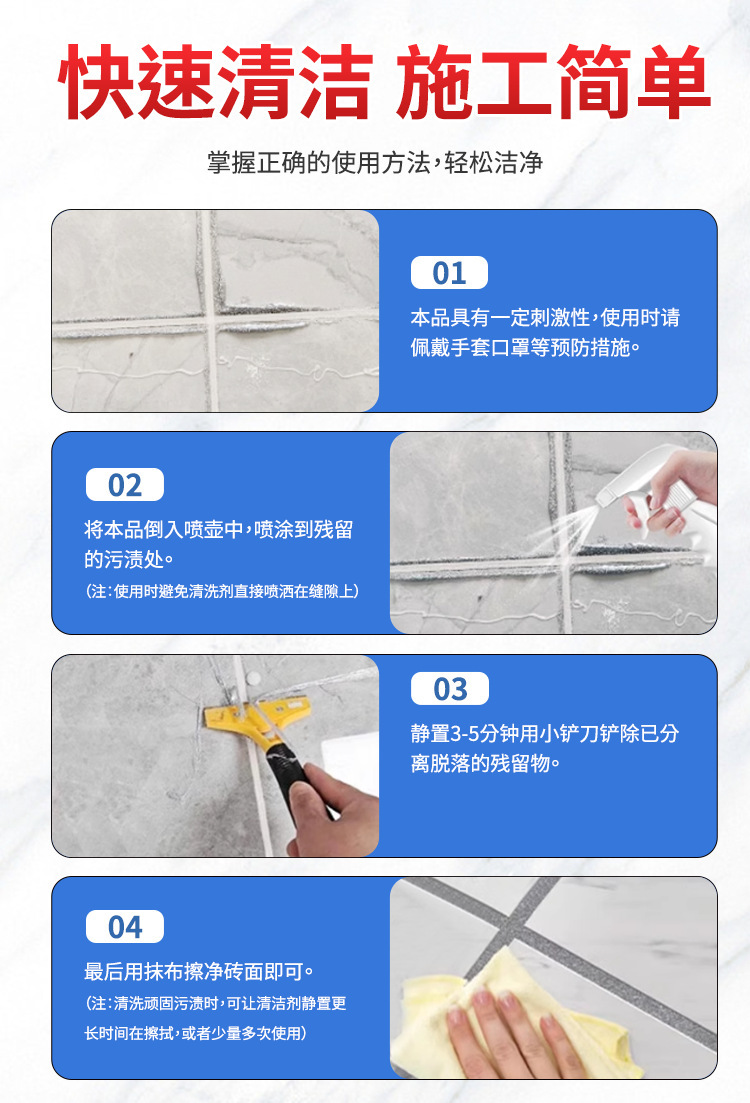 快速清洁 施工简单

掌握正确的使用方法，轻松洁净

01

本品具有一定刺激性，使用时请佩戴手套口罩等预防措施。

02

将本品倒入喷壶中，喷涂到残留的污渍处。

（注：使用时避免清洗剂直接喷洒在缝隙上）

03

静置3-5分钟用小铲刀铲除已分离脱落的残留物。

04

最后用抹布擦净砖面即可。

（注：清洗顽固污渍时，可让清洁剂静置更长时间在擦拭，或者少量多次使用）