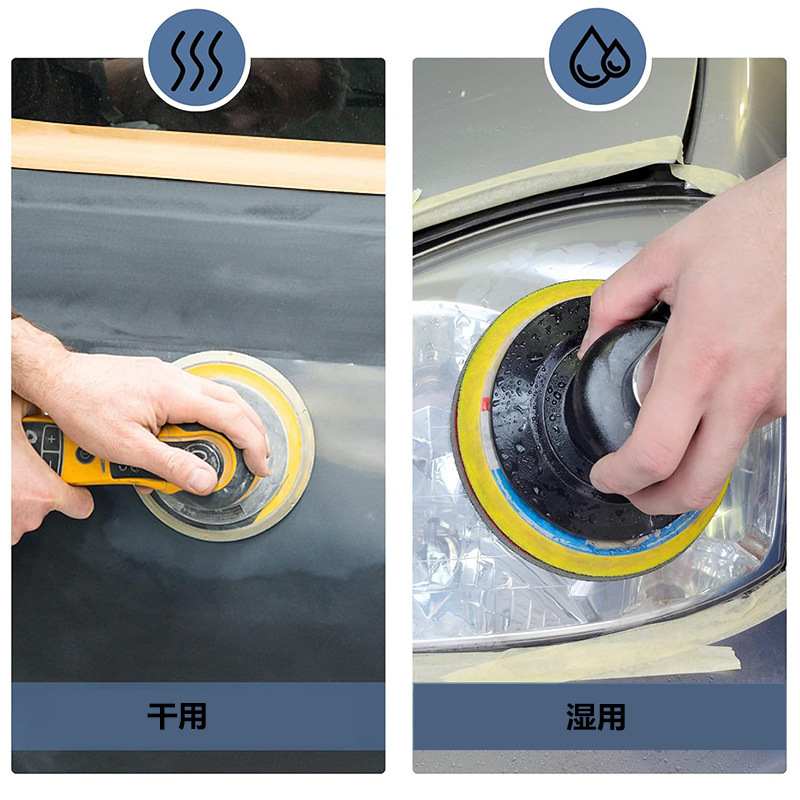 干用

湿用