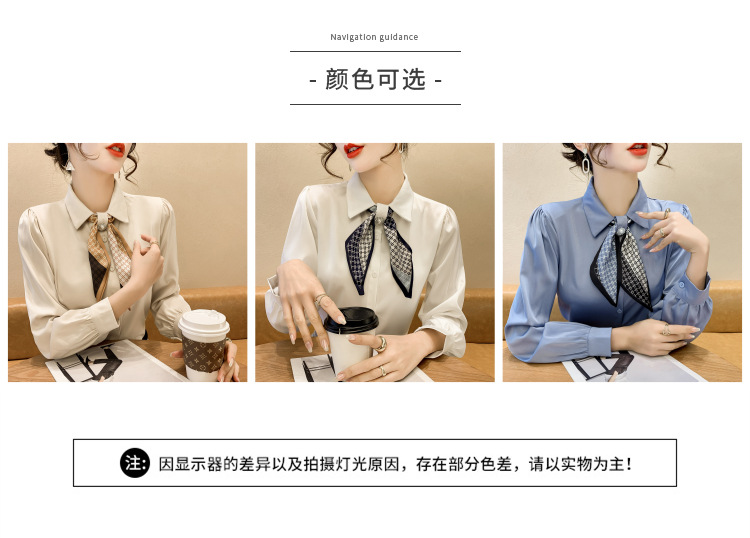 Navigation guidance

- 颜色可选 -

注: 因显示器的差异以及拍摄灯光原因，存在部分色差，请以实物为主！