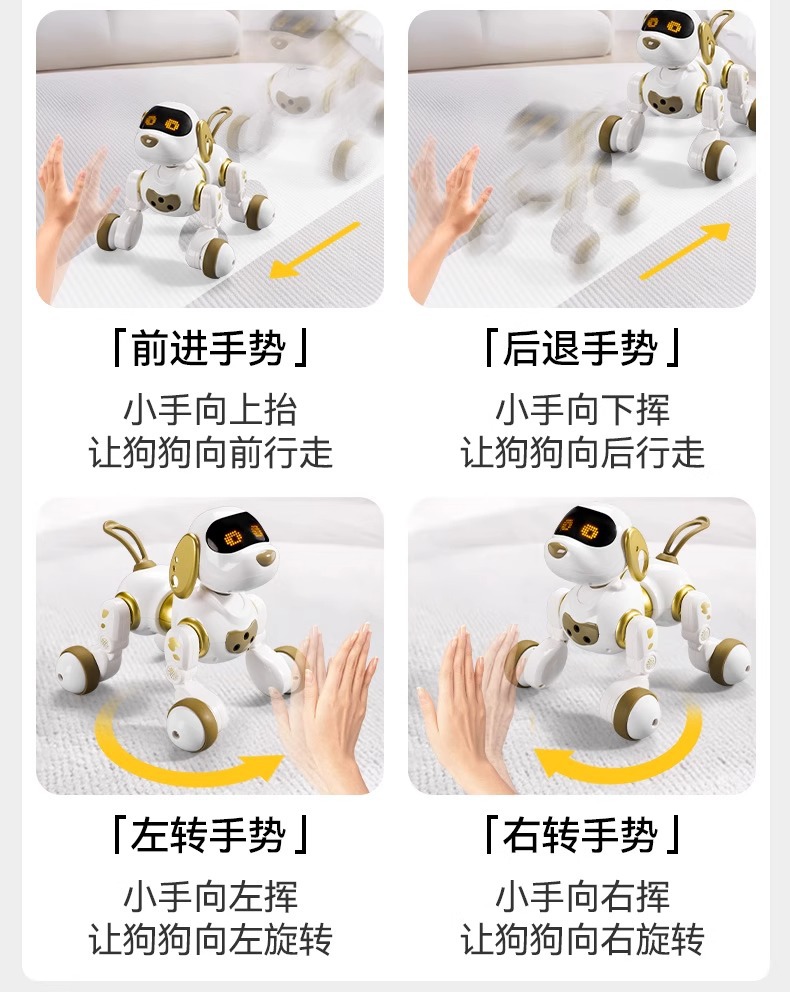 「前进手势」
小手向上抬
让狗狗向前行走

「后退手势」
小手向下挥
让狗狗向后行走

「左转手势」
小手向左挥
让狗狗向左旋转

「右转手势」
小手向右挥
让狗狗向右旋转