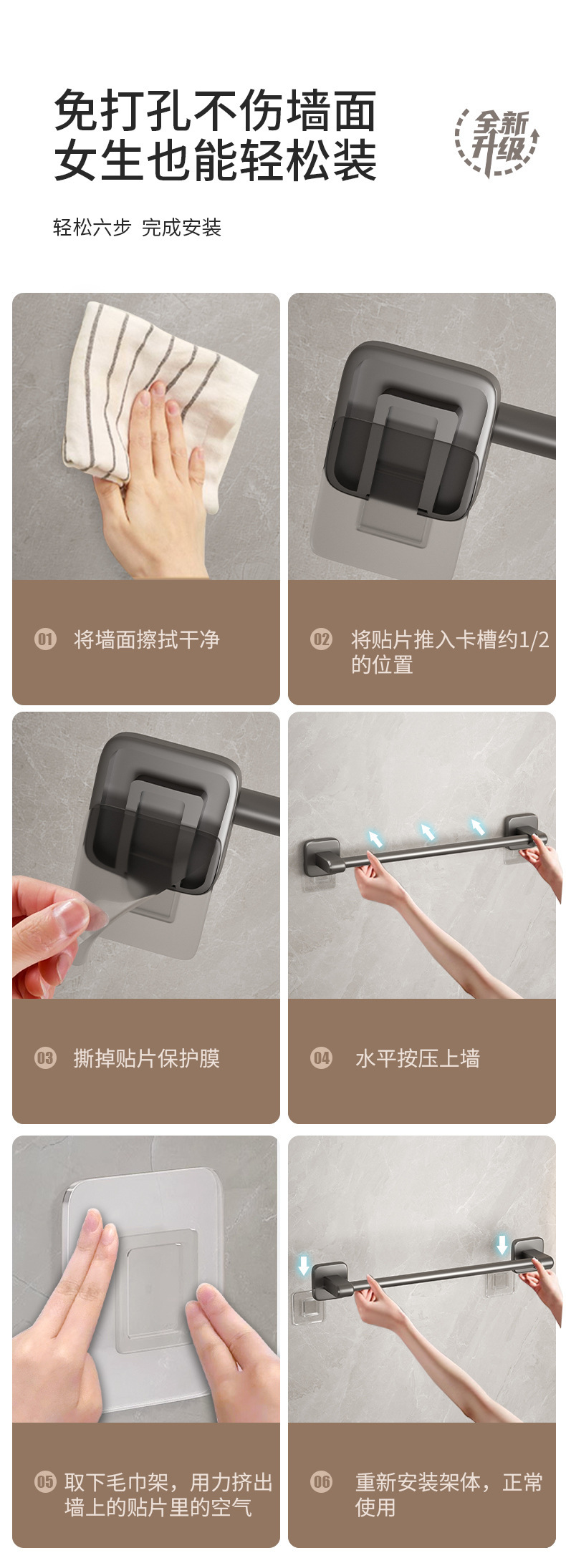 免打孔不伤墙面
女生也能轻松装

全新升级

轻松六步 完成安装

01 将墙面擦拭干净

02 将贴片推入卡槽约1/2的位置

03 撕掉贴片保护膜

04 水平按压上墙

05 取下毛巾架，用力挤出墙上的贴片里的空气

06 重新安装架体，正常使用