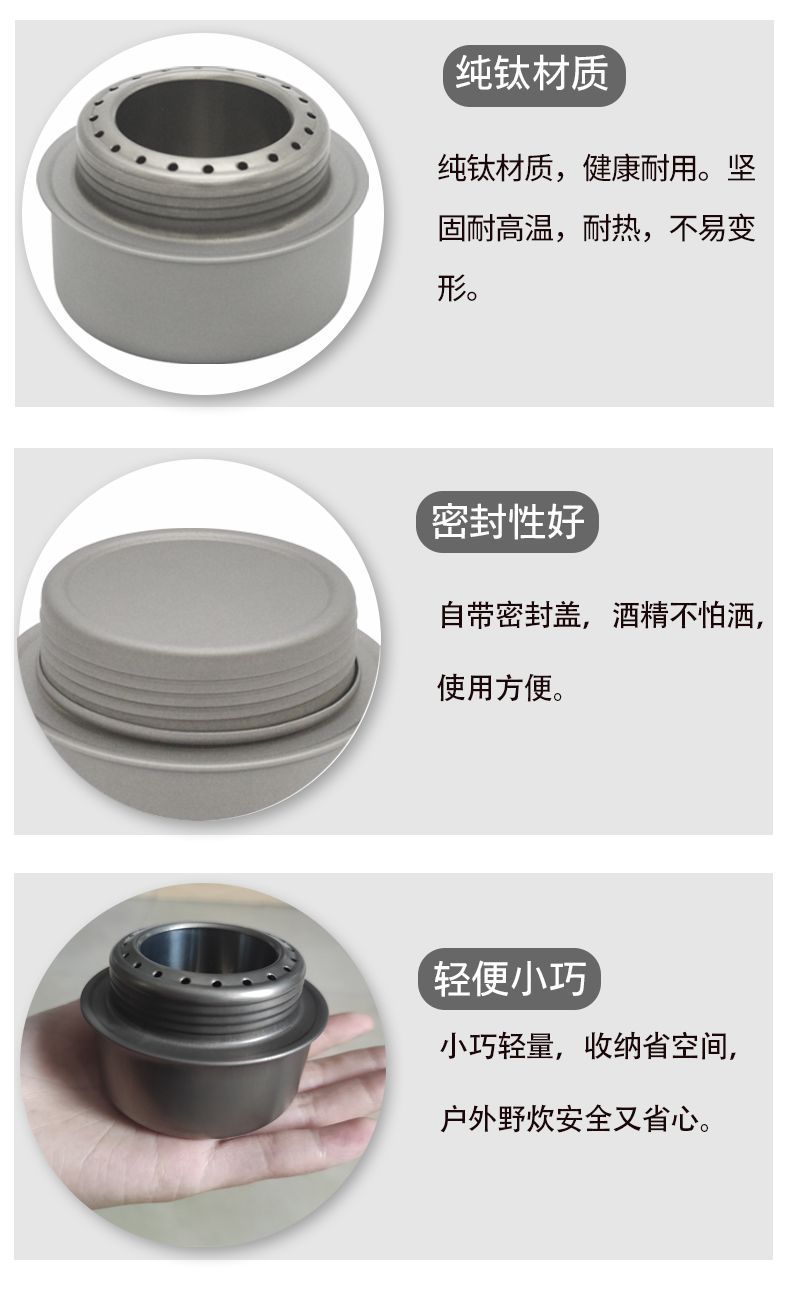 纯钛材质

纯钛材质，健康耐用。坚固耐高温，耐热，不易变形。

密封性好

自带密封盖，酒精不怕洒，使用方便。

轻便小巧

小巧轻量，收纳省空间，户外野炊安全又省心。