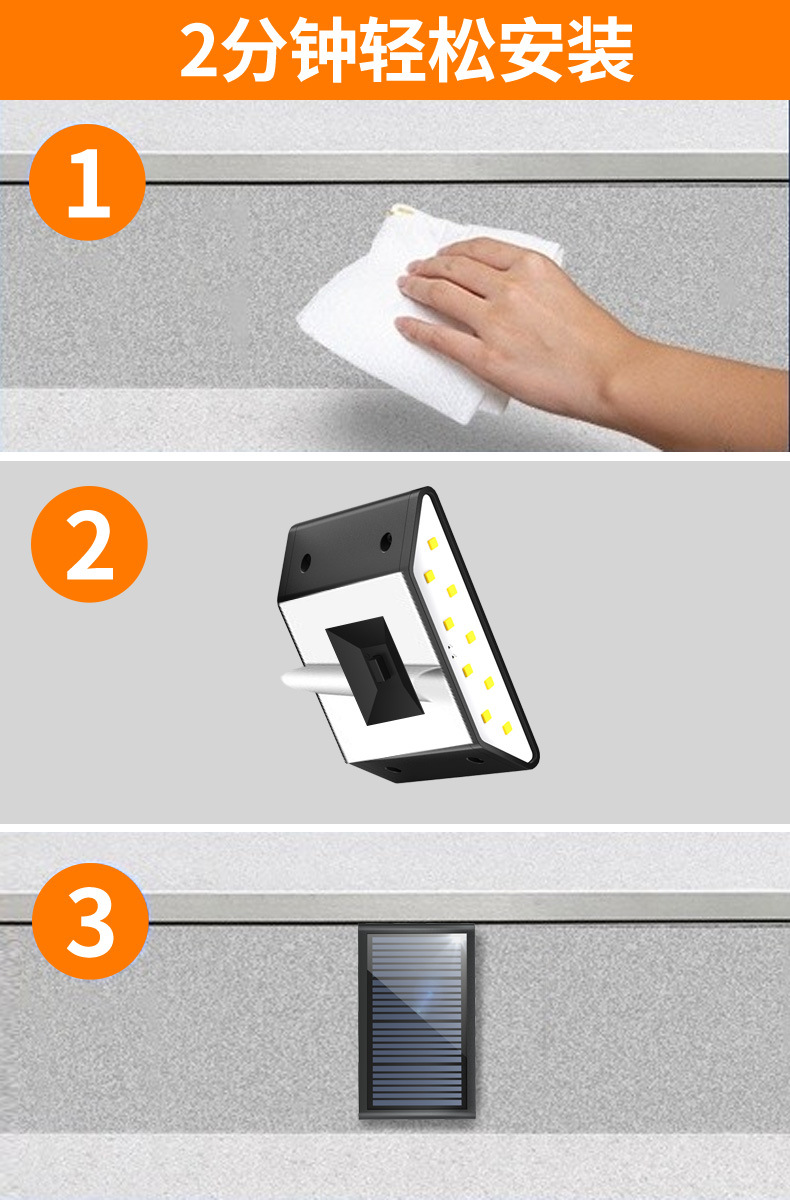 2分钟轻松安装

1

2

3