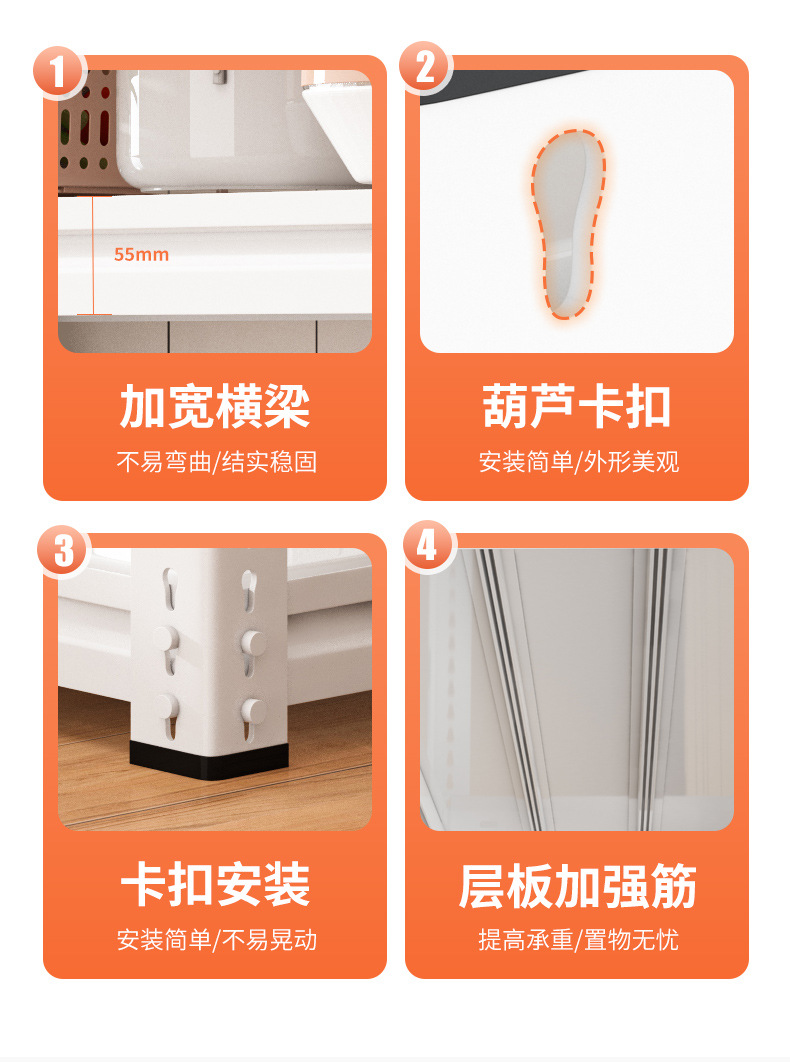 1

55mm

加宽横梁

不易弯曲/结实稳固

2

葫芦卡扣

安装简单/外形美观

3

卡扣安装

安装简单/不易晃动

4

层板加强筋

提高承重/置物无忧