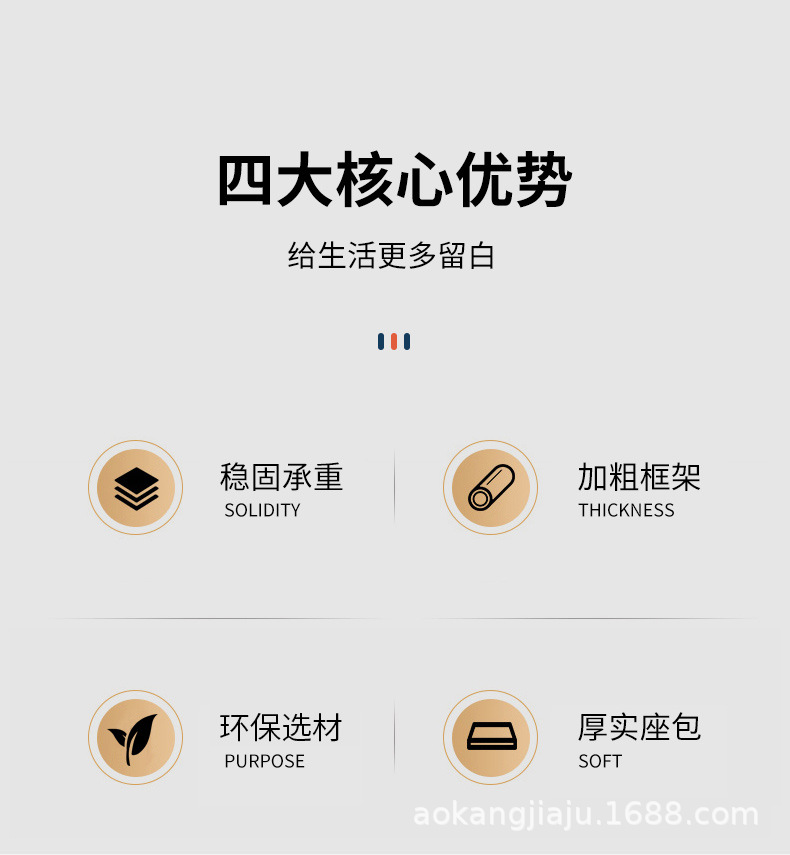 四大核心优势

给生活更多留白

稳固承重
SOLIDITY

加粗框架
THICKNESS

环保选材
PURPOSE

厚实座包
SOFT

aokangjiaju.1688.com